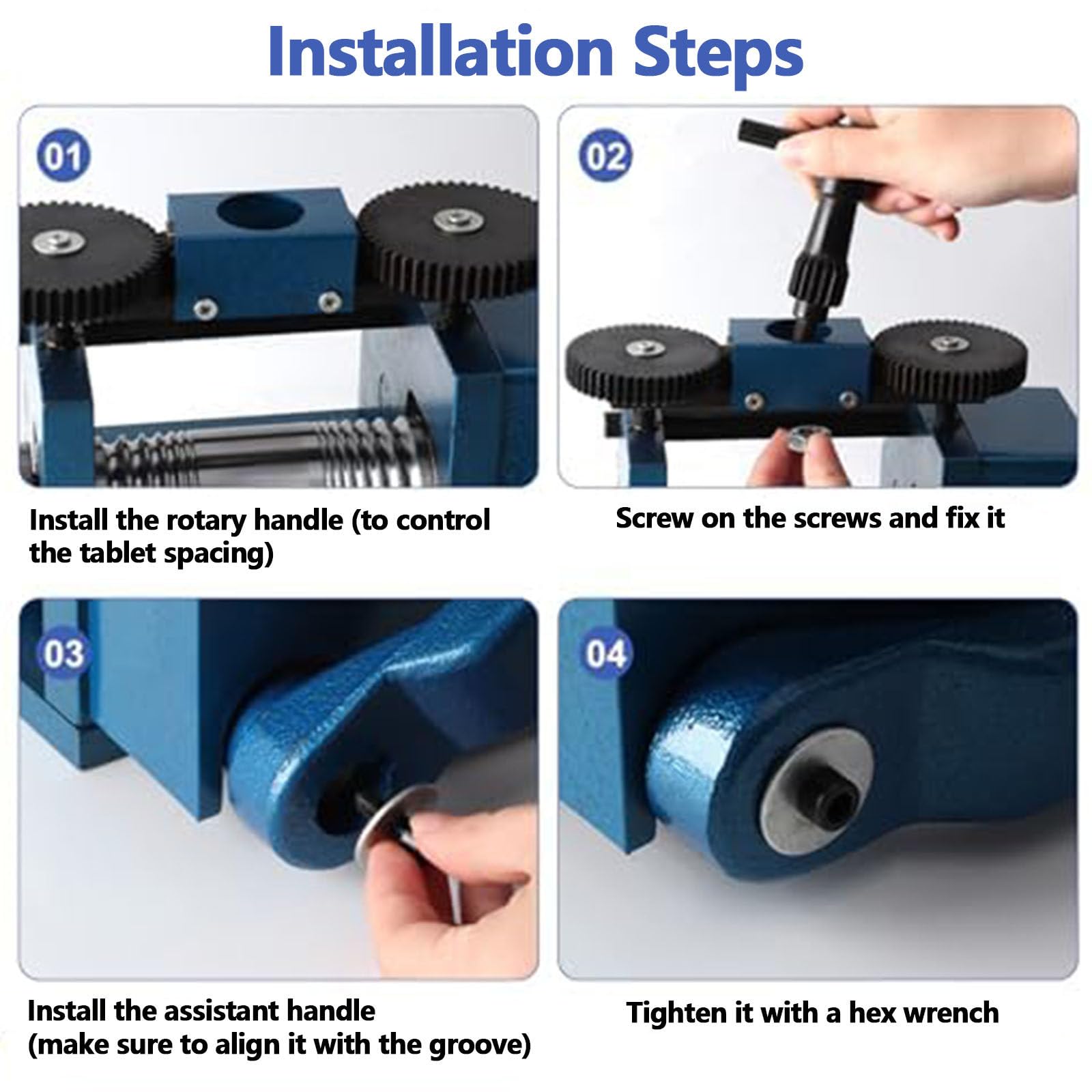 Installation Steps

01

Install the rotary handle (to control the tablet spacing)

02

Screw on the screws and fix it

03

Install the assistant handle (make sure to align it with the groove)

04

Tighten it with a hex wrench