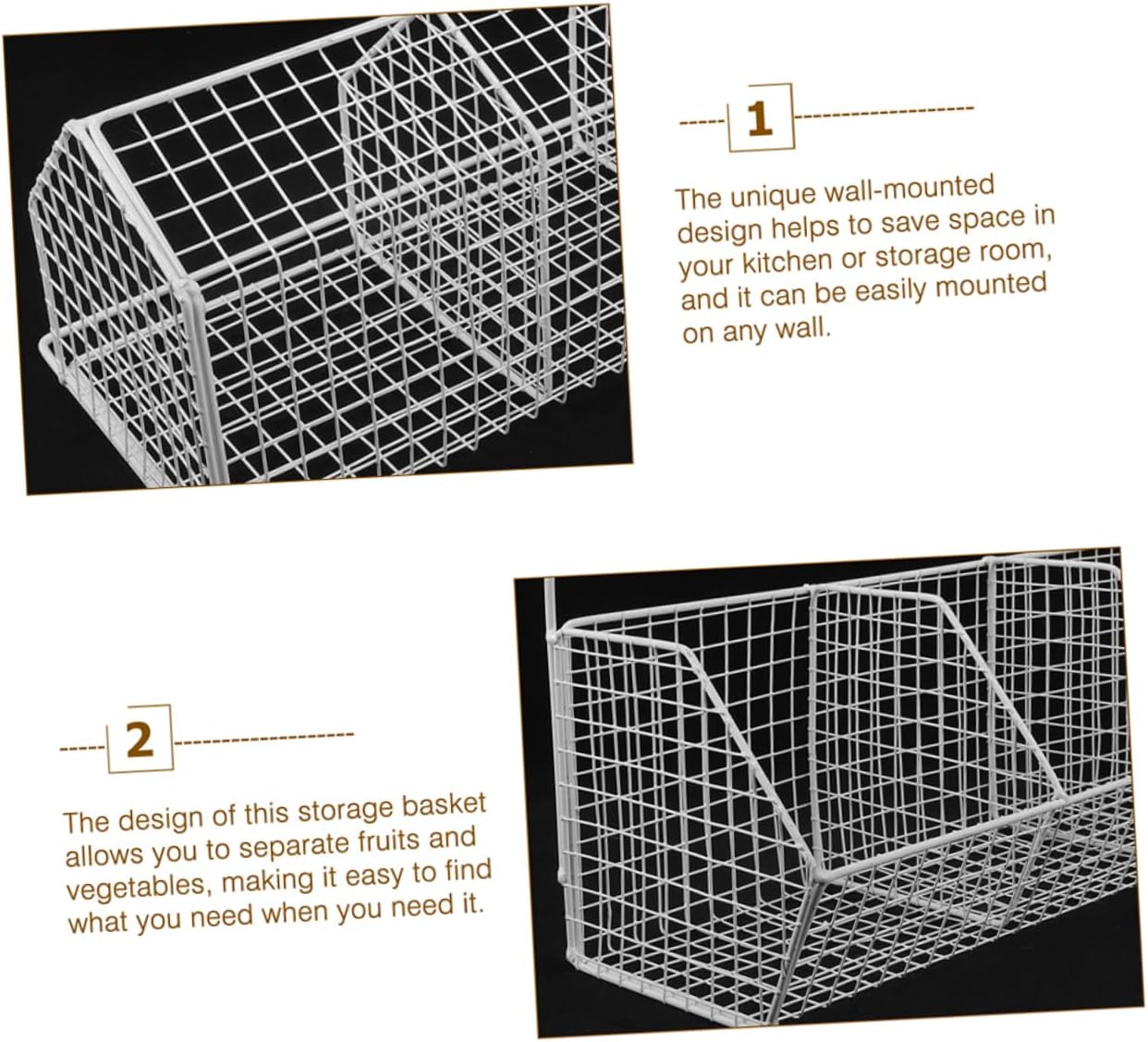 1

The unique wall-mounted design helps to save space in your kitchen or storage room, and it can be easily mounted on any wall.

2

The design of this storage basket allows you to separate fruits and vegetables, making it easy to find what you need when you need it.