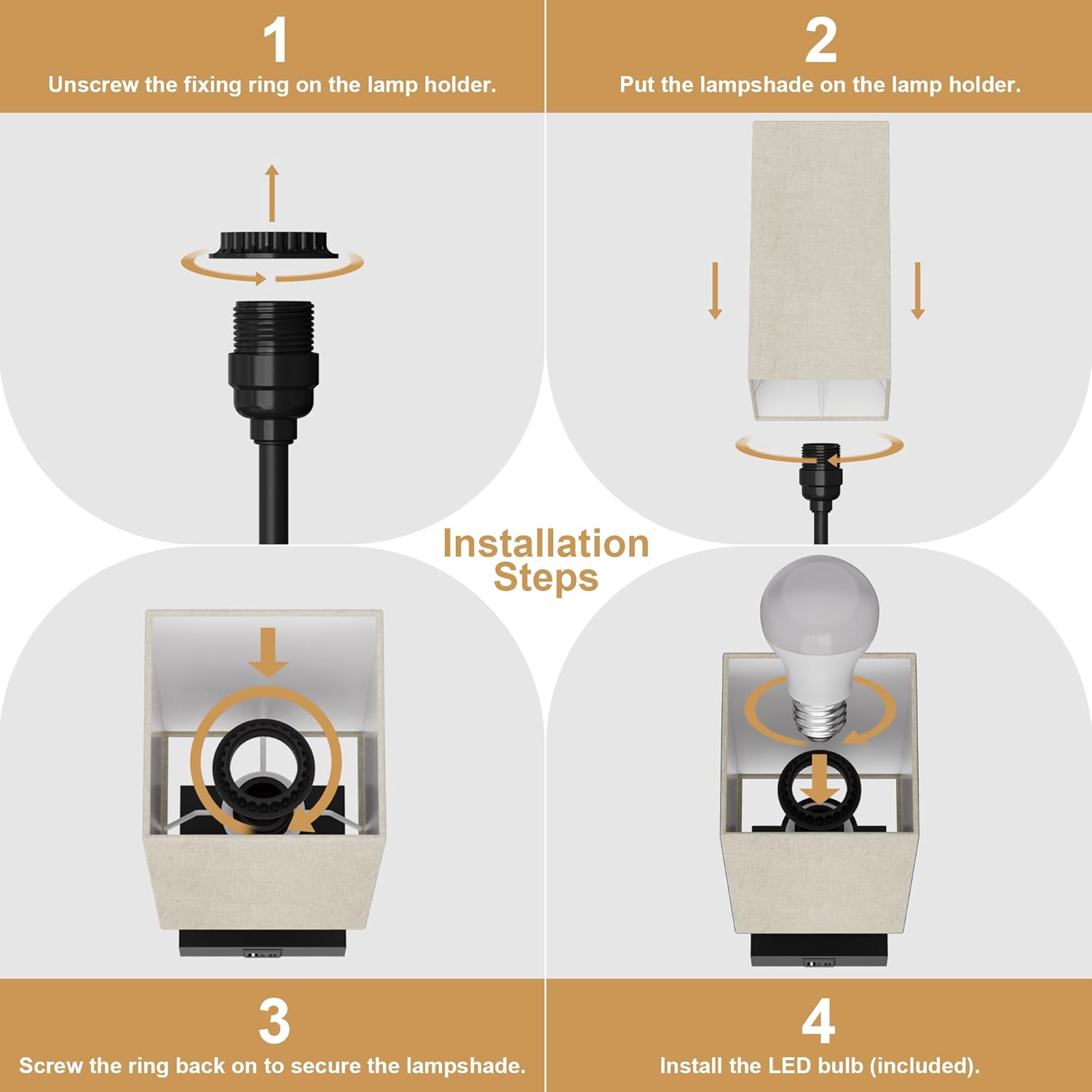 1
Unscrew the fixing ring on the lamp holder.

2
Put the lampshade on the lamp holder.

Installation Steps

3
Screw the ring back on to secure the lampshade.

4
Install the LED bulb (included).