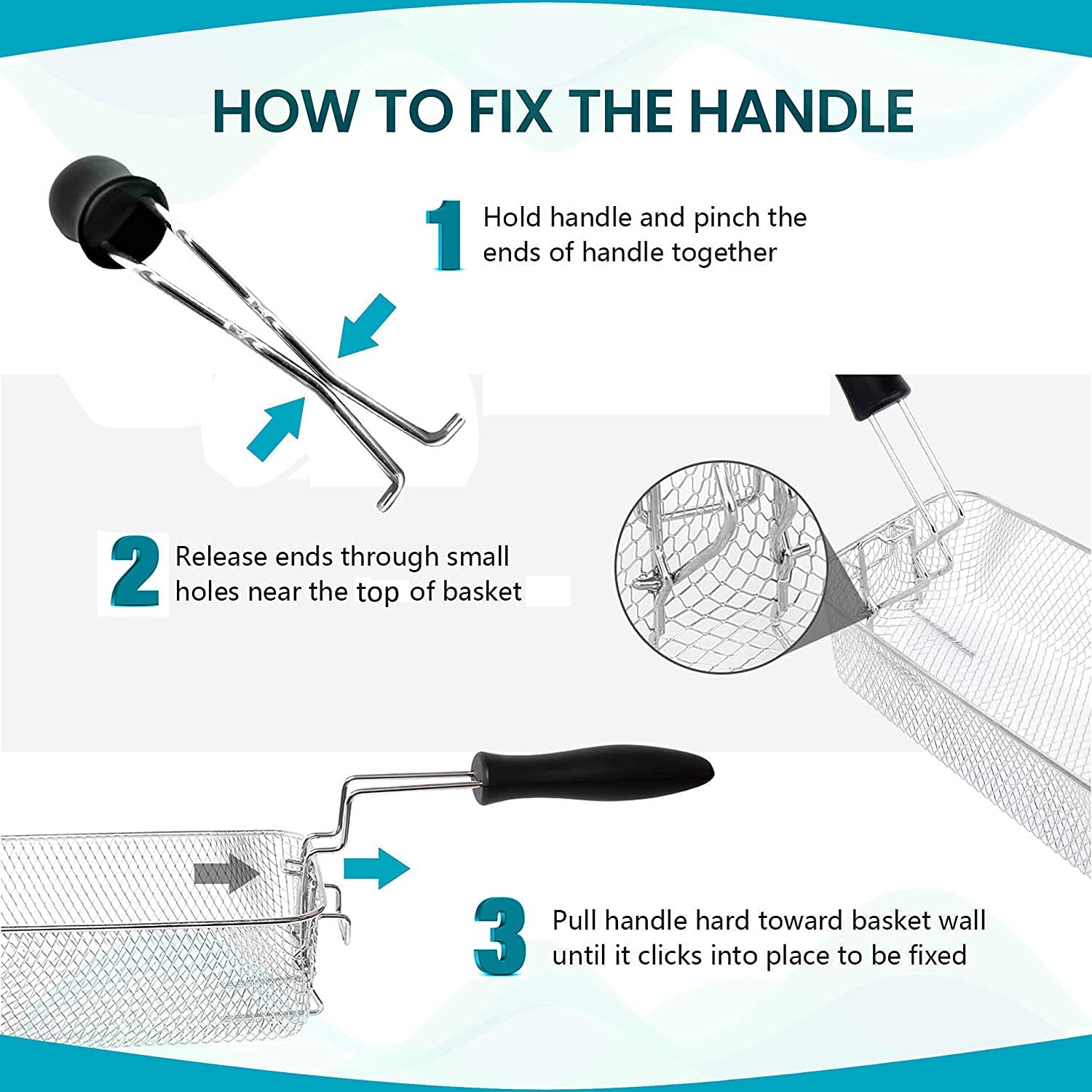 HOW TO FIX THE HANDLE

1 Hold handle and pinch the ends of handle together

2 Release ends through small holes near the top of basket

3 Pull handle hard toward basket wall until it clicks into place to be fixed