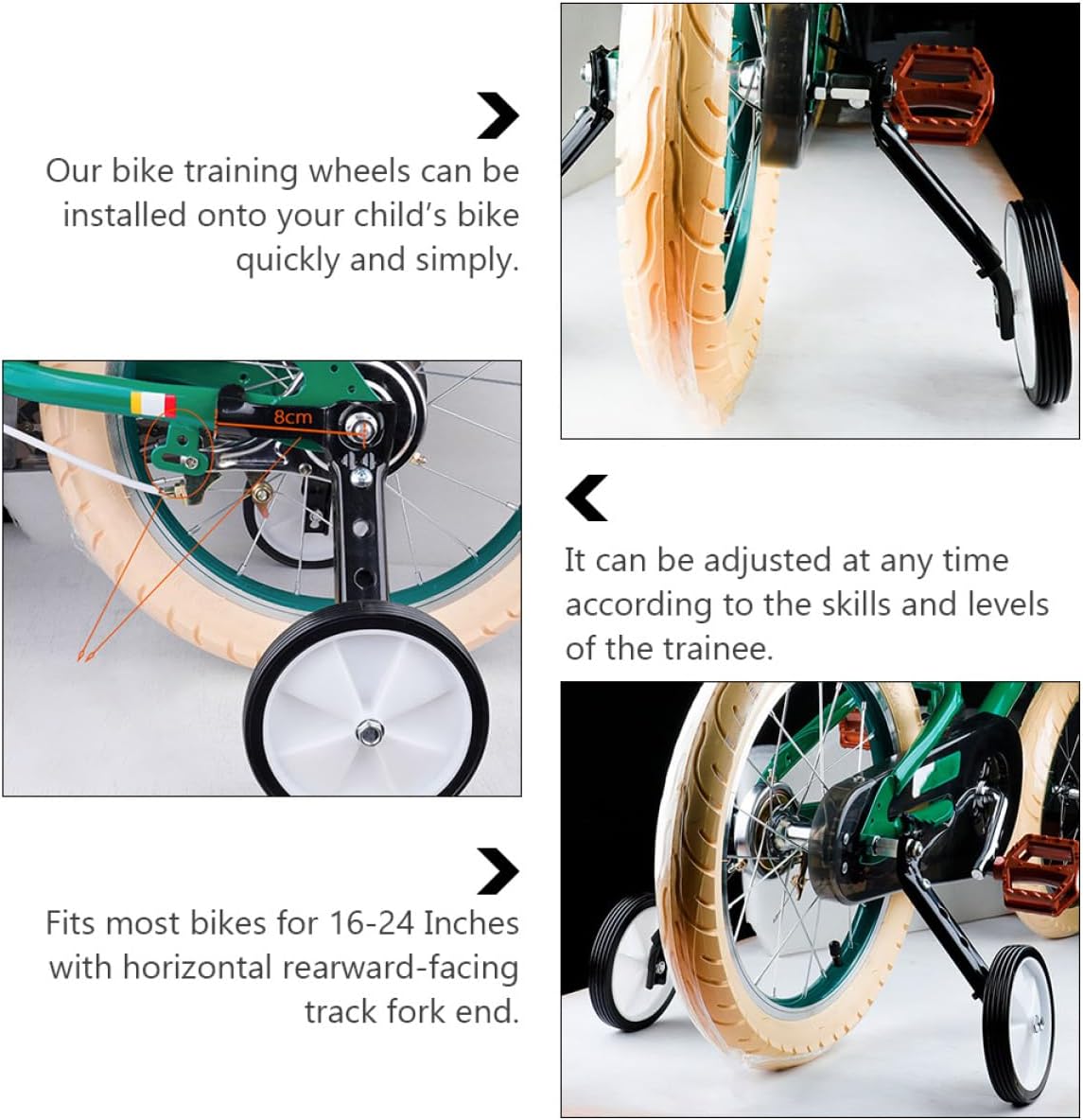 Our bike training wheels can be installed onto your child's bike quickly and simply.

8cm

It can be adjusted at any time according to the skills and levels of the trainee.

Fits most bikes for 16-24 Inches with horizontal rearward-facing track fork end.