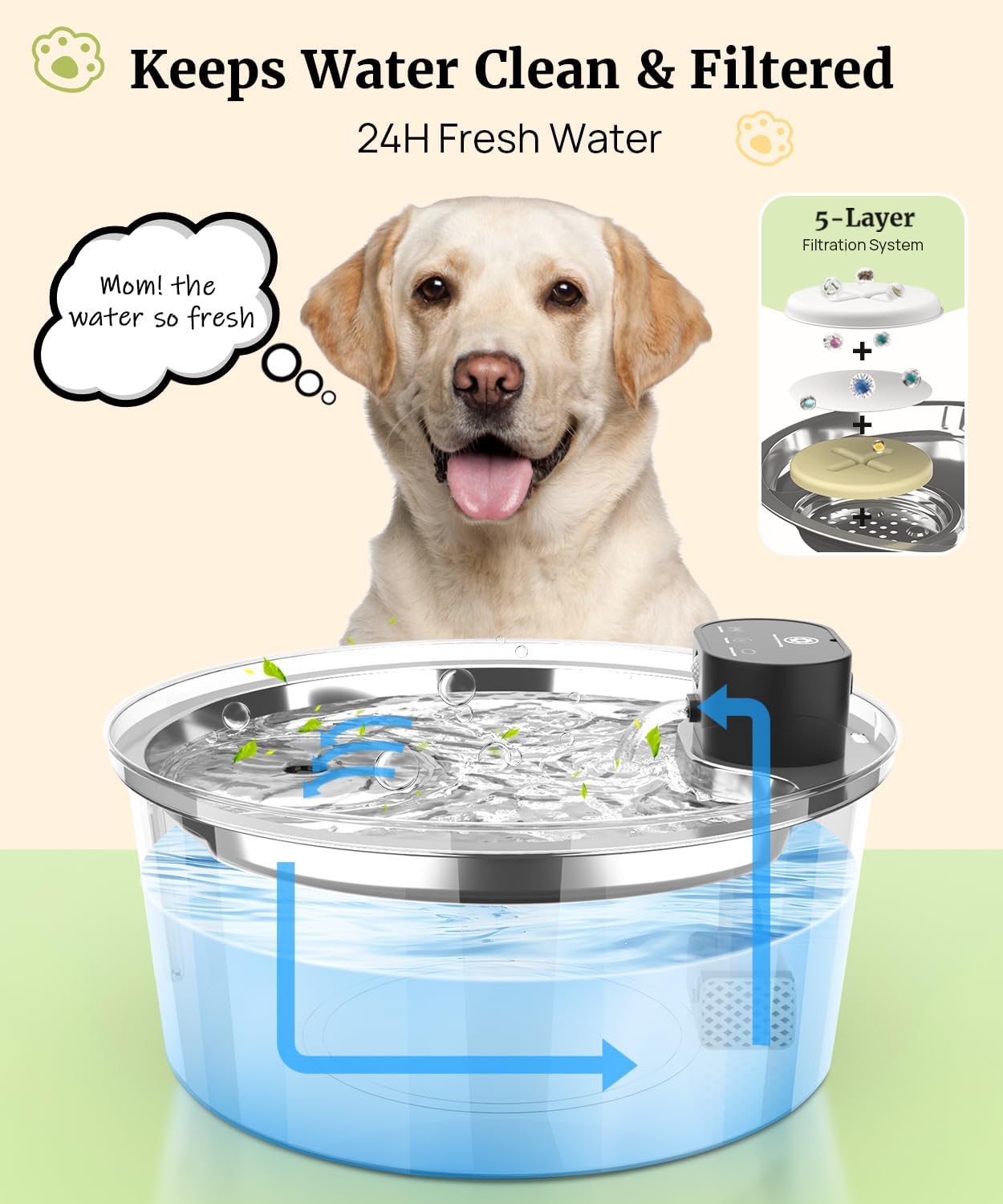 Keeps Water Clean & Filtered

24H Fresh Water

Mom! the water so fresh

5-Layer
Filtration System

+

+

+