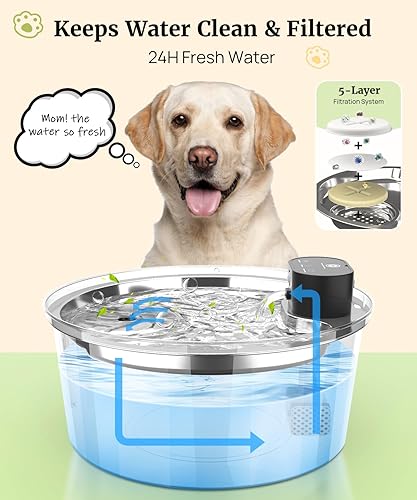 Keeps Water Clean & Filtered

24H Fresh Water

Mom! the water so fresh

5-Layer
Filtration System

+

+