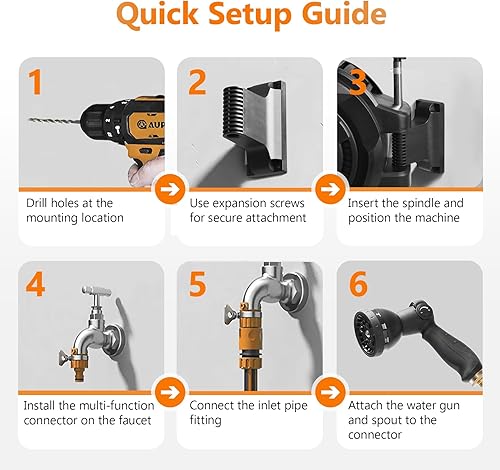 Quick Setup Guide

1

AUP

Drill holes at the mounting location

2

Use expansion screws for secure attachment

3

Insert the spindle and position the machine

4

Install the multi-function connector on the faucet

5

Connect the inlet pipe fitting

6

Attach the water gun and spout to the connector