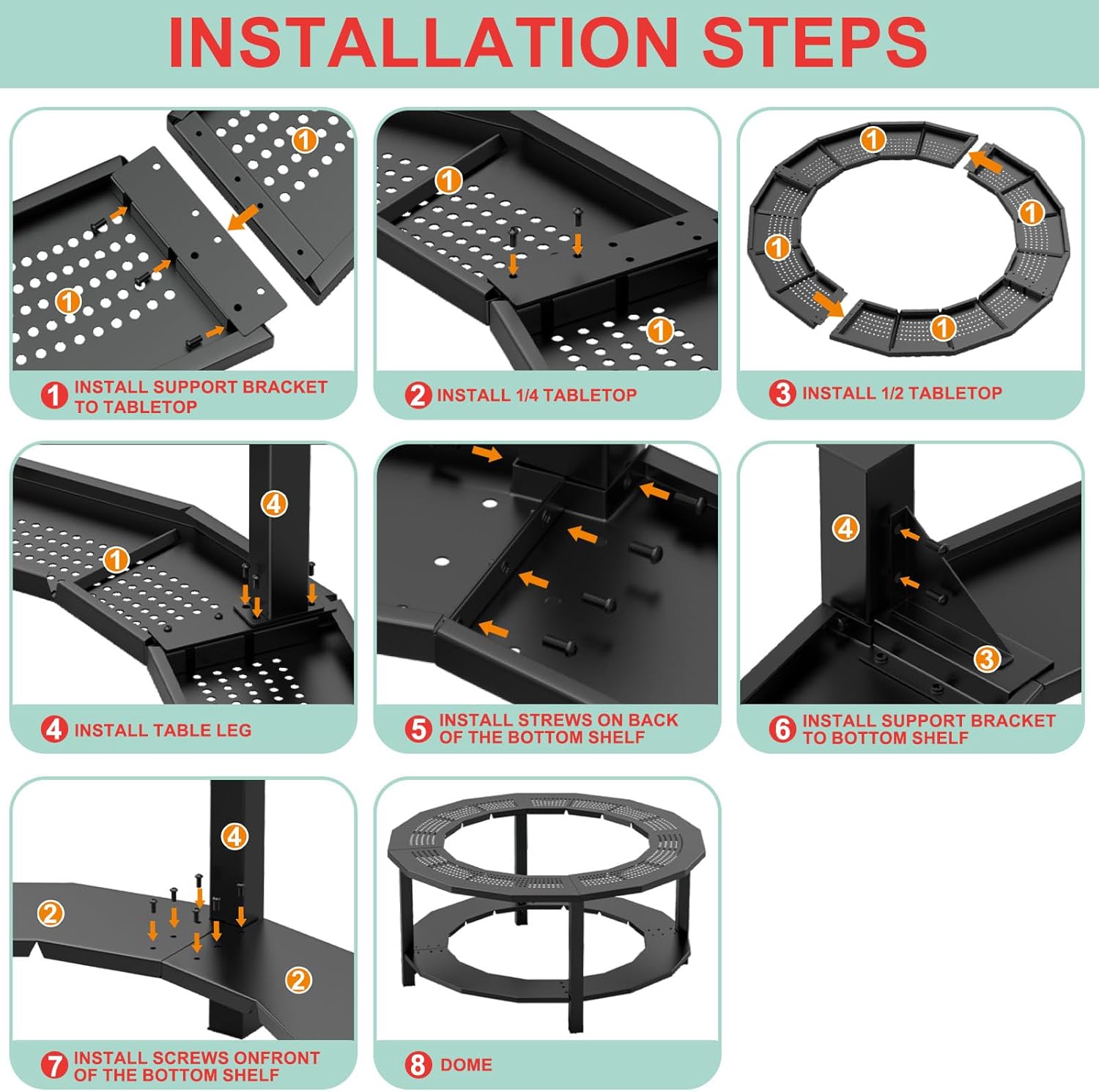 INSTALLATION STEPS

1
1
1 INSTALL SUPPORT BRACKET TO TABLETOP

1
1
2 INSTALL 1/4 TABLETOP

1
1
1
1
3 INSTALL 1/2 TABLETOP

4
1
4 INSTALL TABLE LEG

5 INSTALL STREWS ON BACK OF THE BOTTOM SHELF

4
3
6 INSTALL SUPPORT BRACKET TO BOTTOM SHELF

4
2
2
7 INSTALL SCREWS ONFRONT OF THE BOTTOM SHELF

8 DOME