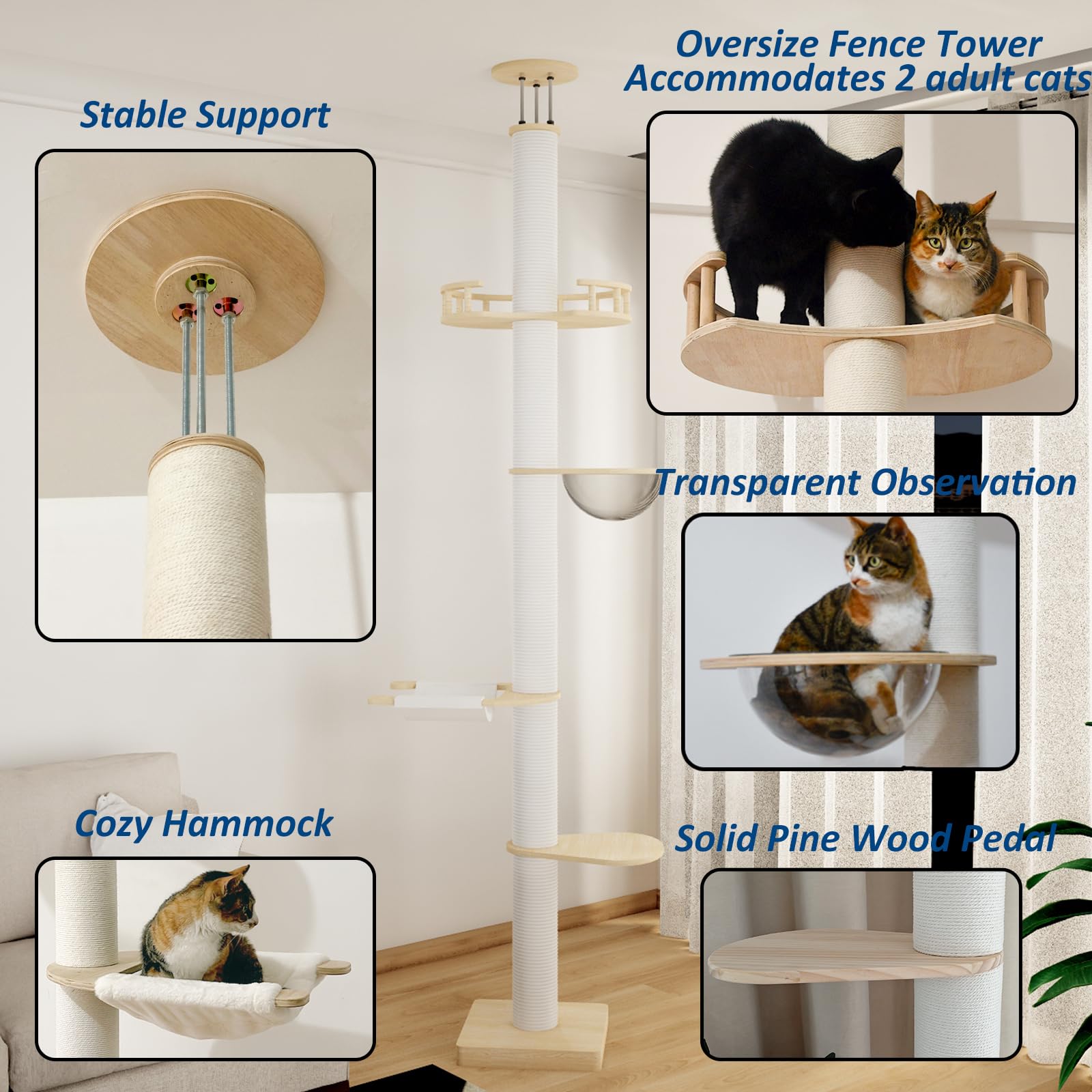 Stable Support

Oversize Fence Tower
Accommodates 2 adult cats

Transparent Observation

Cozy Hammock

Solid Pine Wood Pedal