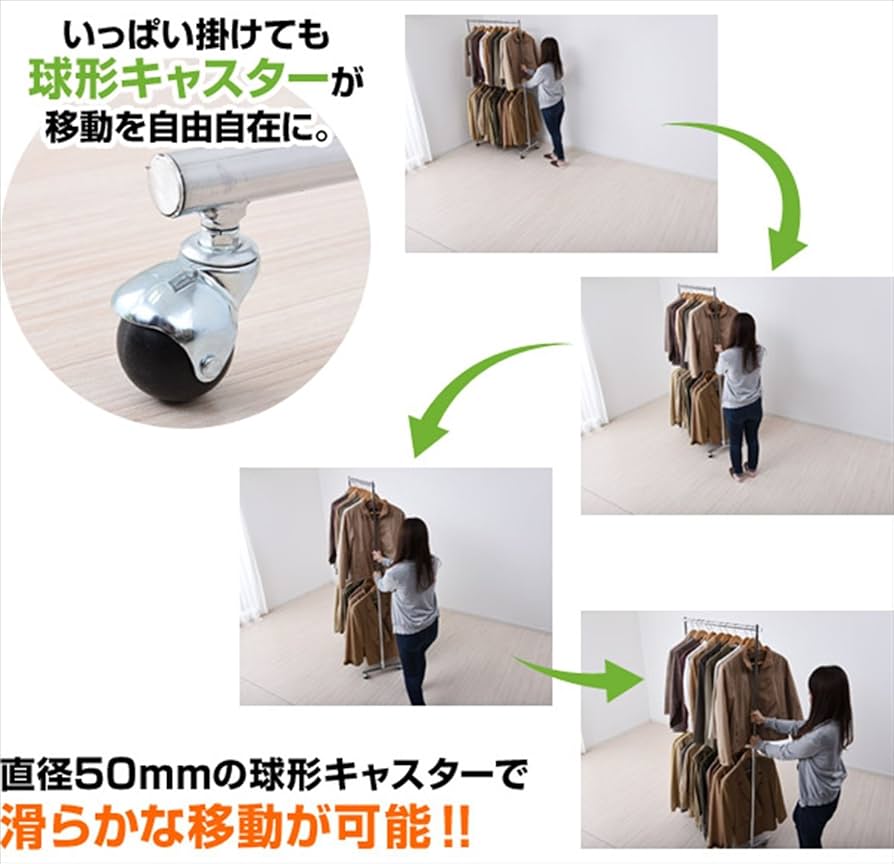 いっぱい掛けても
球形キャスターが
移動を自由自在に。

直径50mmの球形キャスターで
滑らかな移動が可能!!