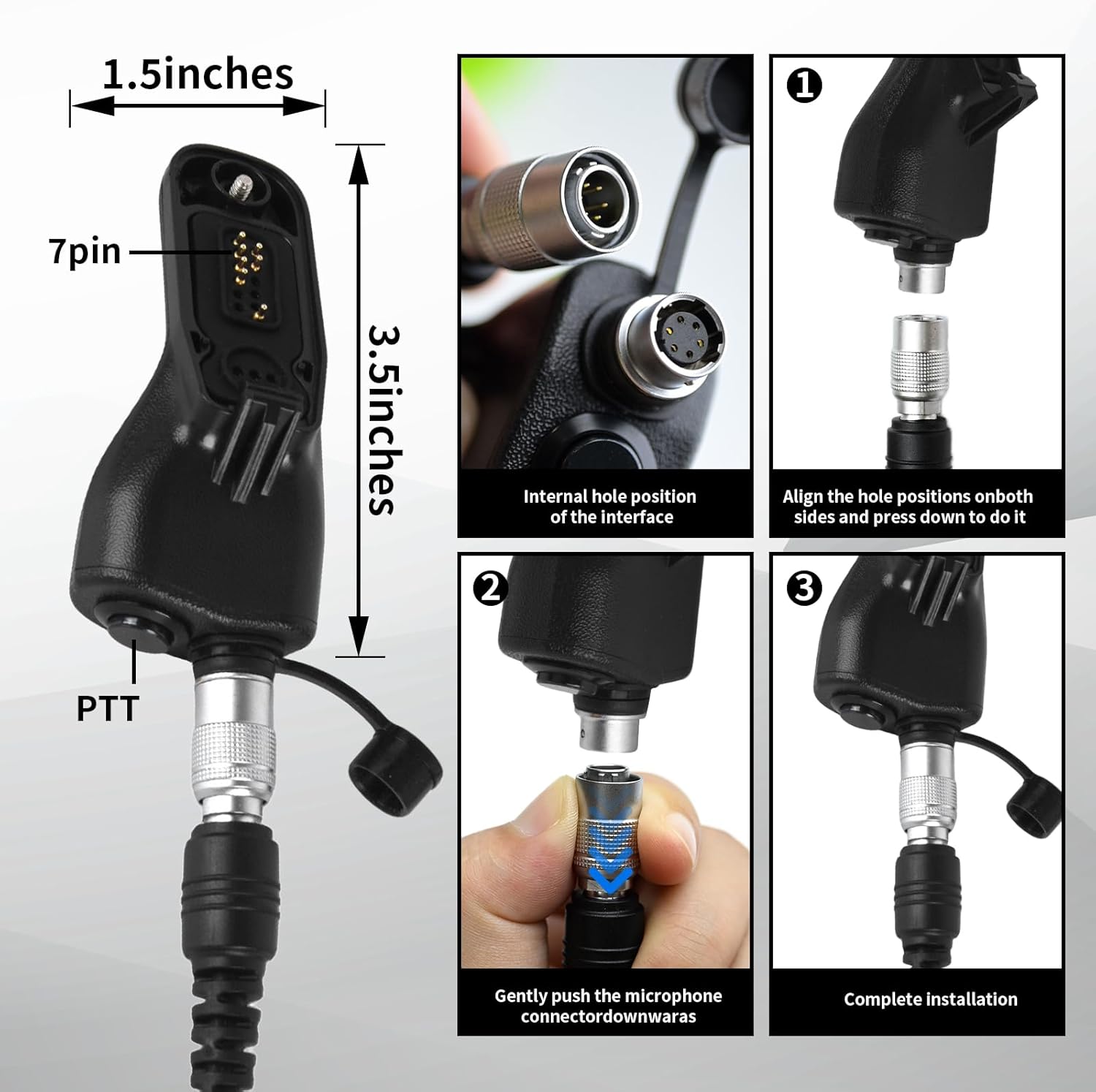 1.5inches

7pin

3.5inches

PTT

Internal hole position of the interface

❶

Align the hole positions onboth sides and press down to do it

❷

Gently push the microphone connectordownwaras

❸

Complete installation