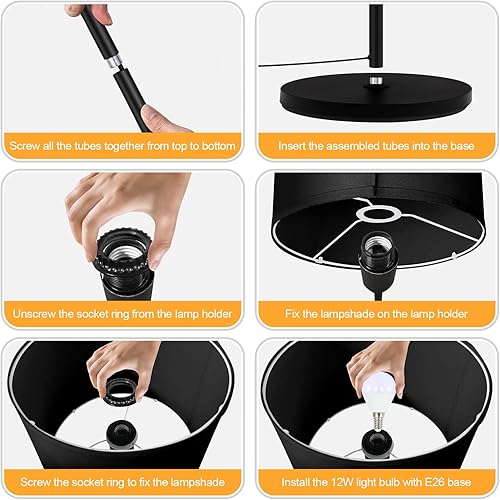 Screw all the tubes together from top to bottom

Insert the assembled tubes into the base

Unscrew the socket ring from the lamp holder

Fix the lampshade on the lamp holder

Screw the socket ring to fix the lampshade

Install the 12W light bulb with E26 base