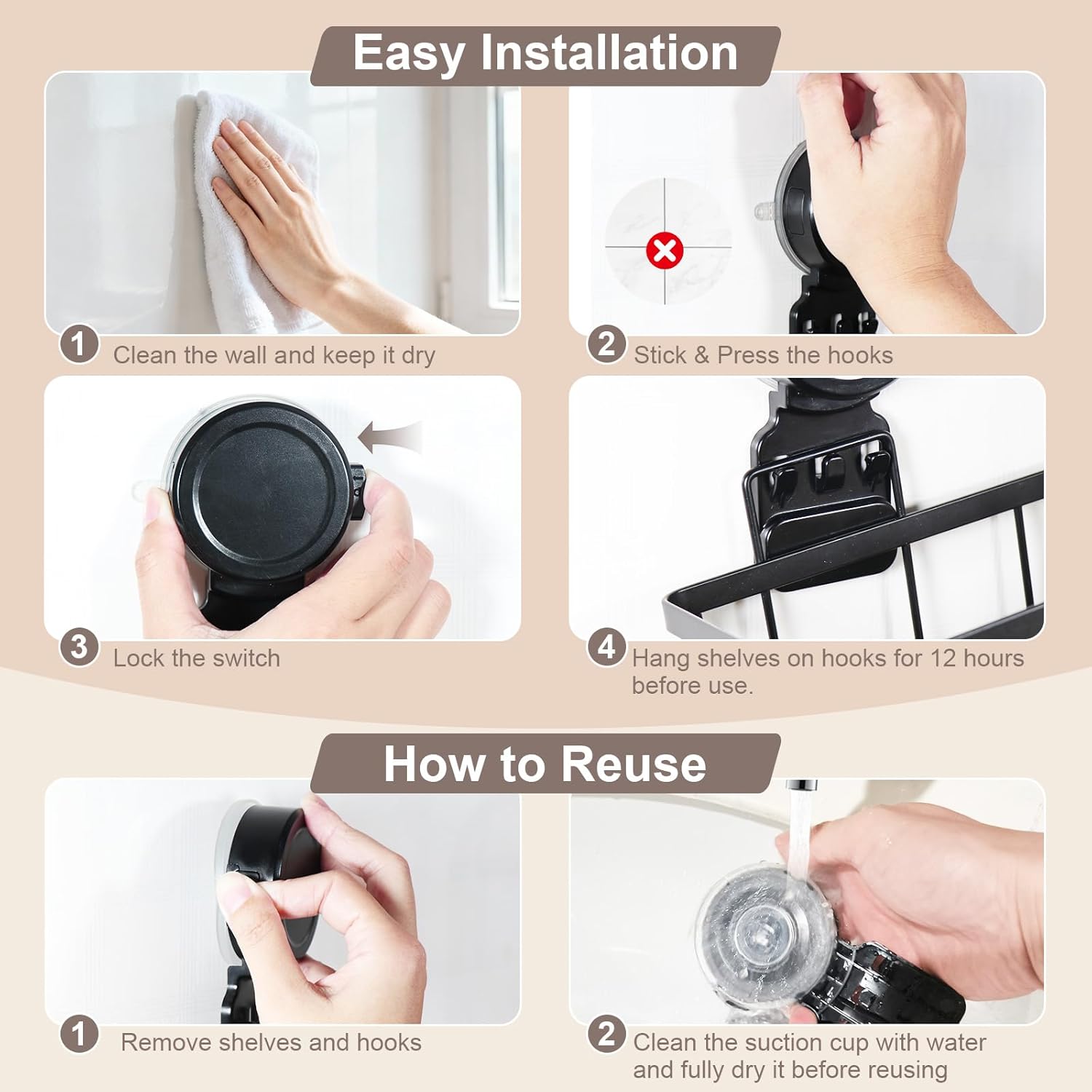 Easy Installation

1 Clean the wall and keep it dry

2 Stick & Press the hooks

3 Lock the switch

4 Hang shelves on hooks for 12 hours before use.

How to Reuse

1 Remove shelves and hooks

2 Clean the suction cup with water and fully dry it before reusing