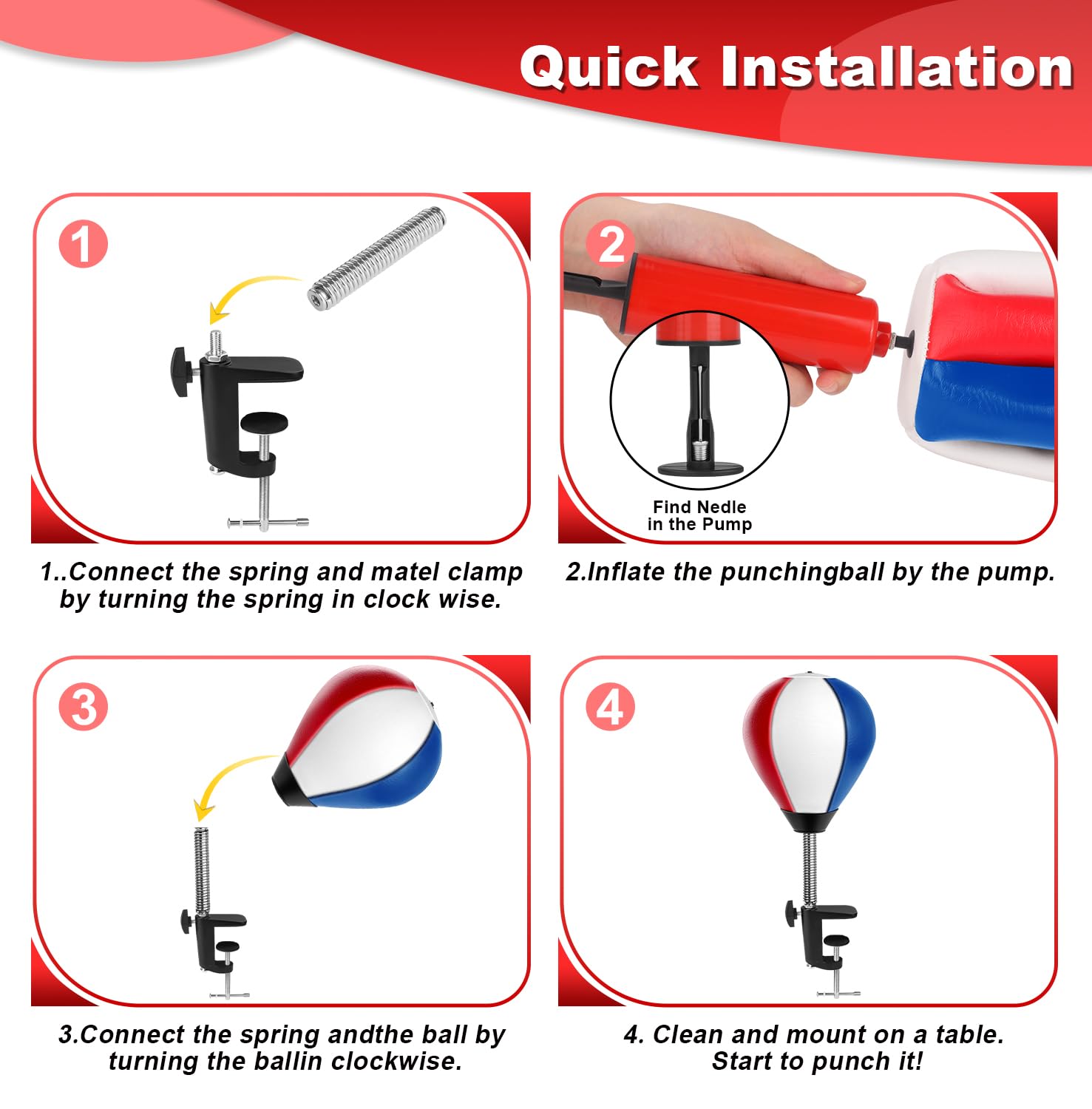 Quick Installation

1

1..Connect the spring and matel clamp by turning the spring in clock wise.

2

Find Nedle in the Pump

2.Inflate the punchingball by the pump.

3

3.Connect the spring andthe ball by turning the ballin clockwise.

4

4. Clean and mount on a table. Start to punch it!