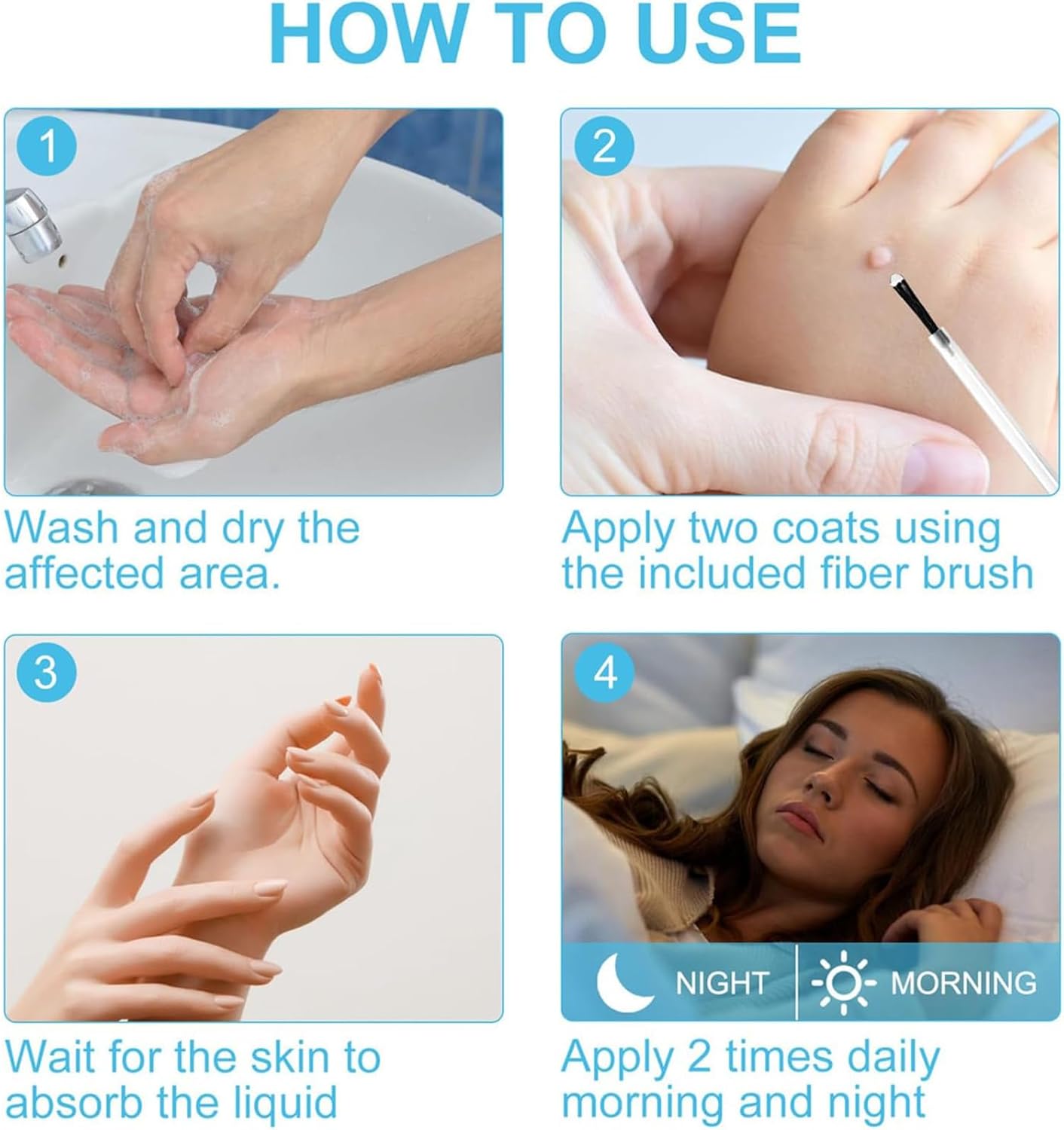 HOW TO USE

1

Wash and dry the affected area.

2

Apply two coats using the included fiber brush

3

Wait for the skin to absorb the liquid

4

NIGHT

MORNING

Apply 2 times daily morning and night