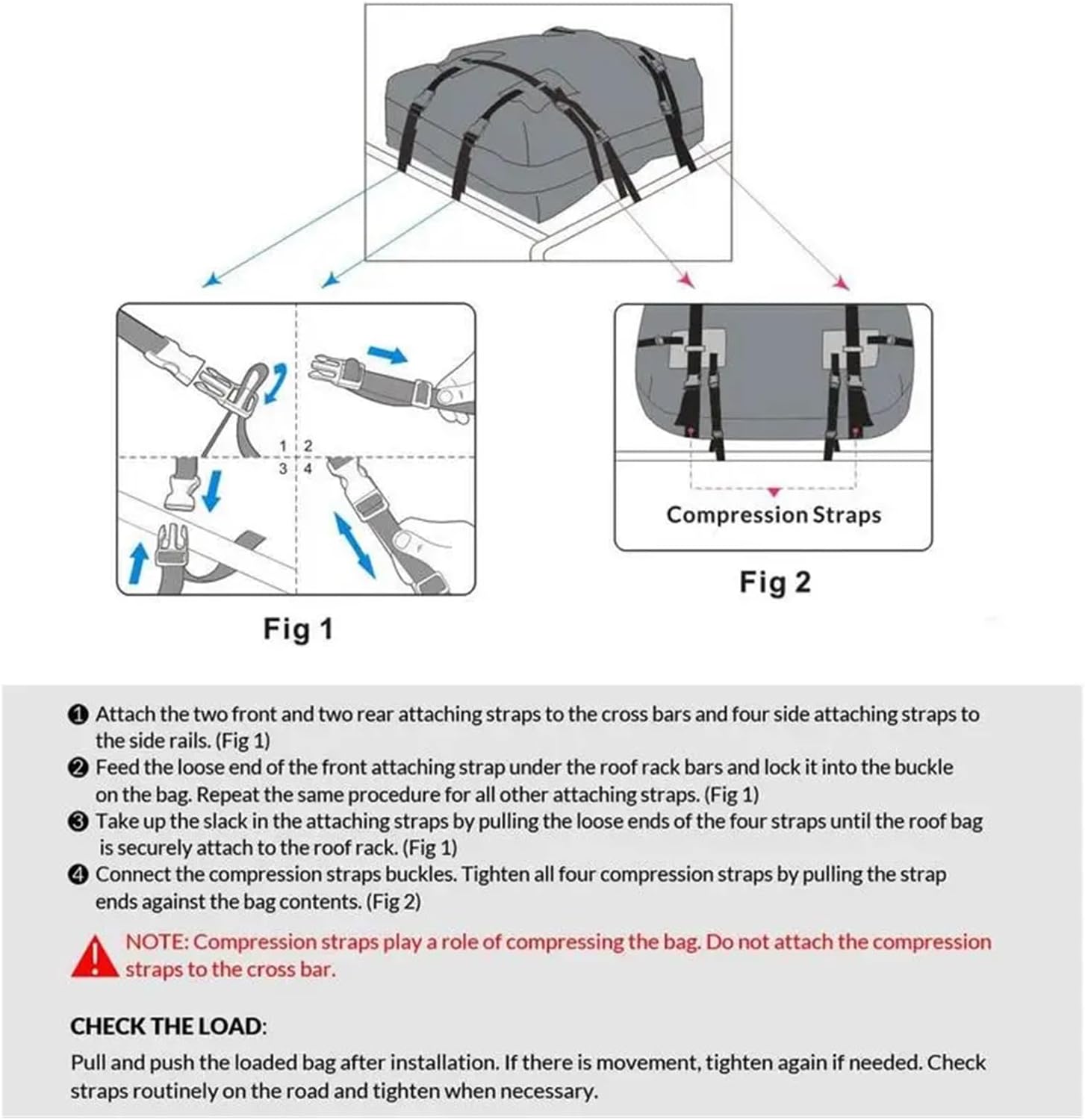 1 2
3 4

Fig 1

Compression Straps

Fig 2

❶ Attach the two front and two rear attaching straps to the cross bars and four side attaching straps to the side rails. (Fig 1)
❷ Feed the loose end of the front attaching strap under the roof rack bars and lock it into the buckle on the bag. Repeat the same procedure for all other attaching straps. (Fig 1)
❸ Take up the slack in the attaching straps by pulling the loose ends of the four straps until the roof bag is securely attach to the roof rack. (Fig 1)
❹ Connect the compression straps buckles. Tighten all four compression straps by pulling the strap ends against the bag contents. (Fig 2)

NOTE: Compression straps play a role of compressing the bag. Do not attach the compression straps to the cross bar.

CHECK THE LOAD:
Pull and push the loaded bag after installation. If there is movement, tighten again if needed. Check straps routinely on the road and tighten when necessary.