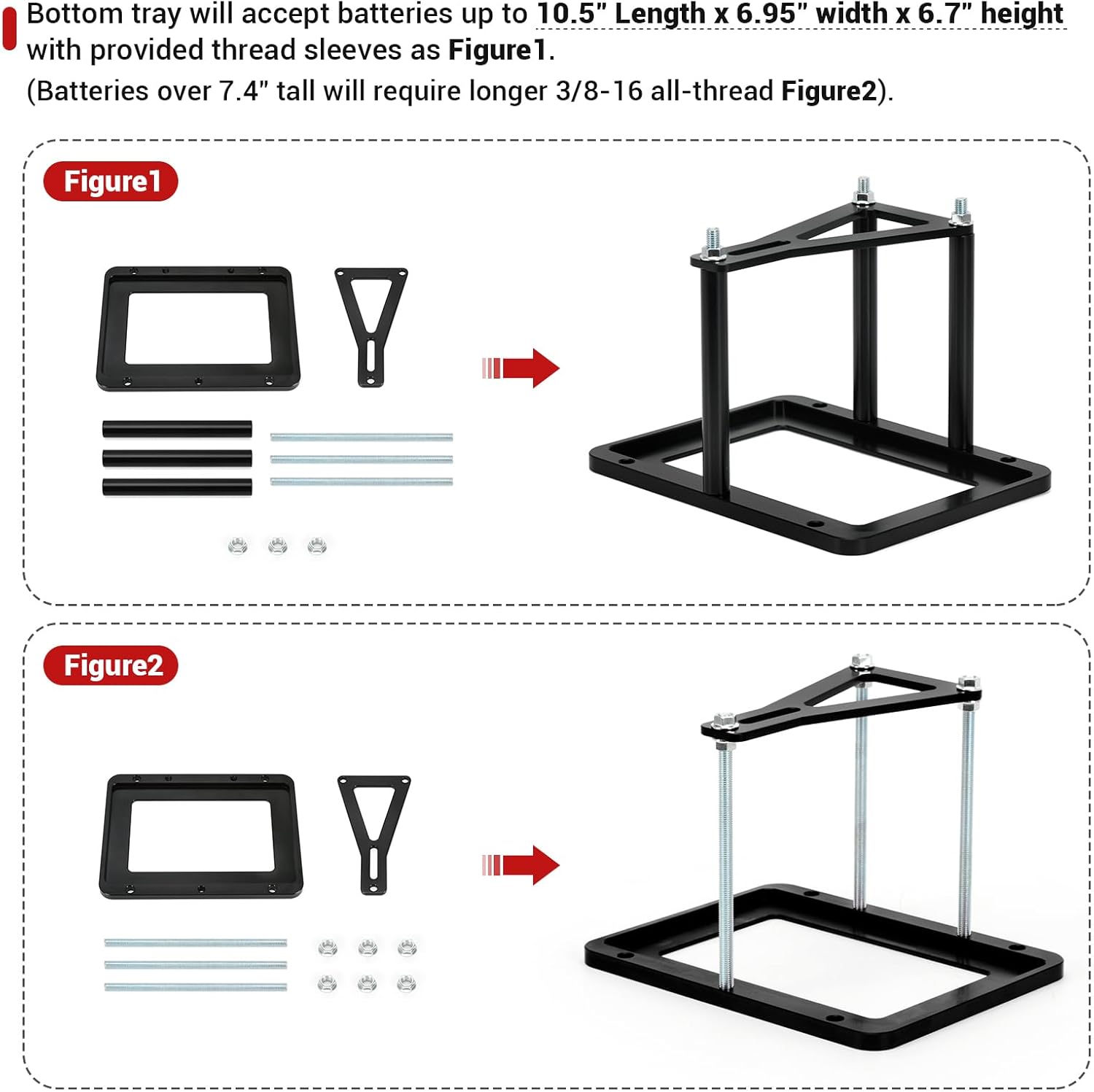 Bottom tray will accept batteries up to 10.5" Length x 6.95" width x 6.7" height with provided thread sleeves as Figure1.
(Batteries over 7.4" tall will require longer 3/8-16 all-thread Figure2).

Figure1

Figure2