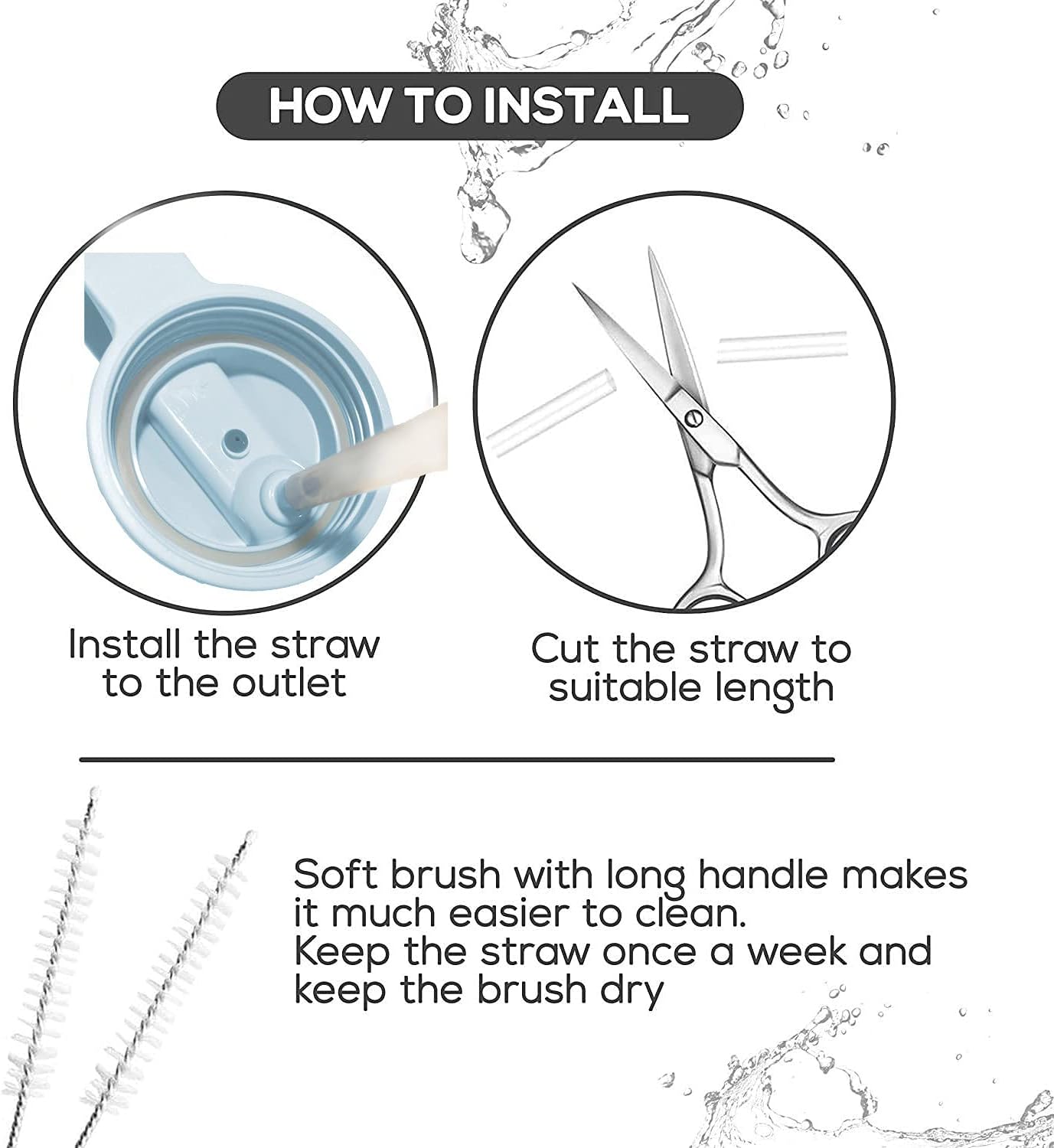 HOW TO INSTALL

Install the straw to the outlet

Cut the straw to suitable length

Soft brush with long handle makes it much easier to clean.
Keep the straw once a week and keep the brush dry