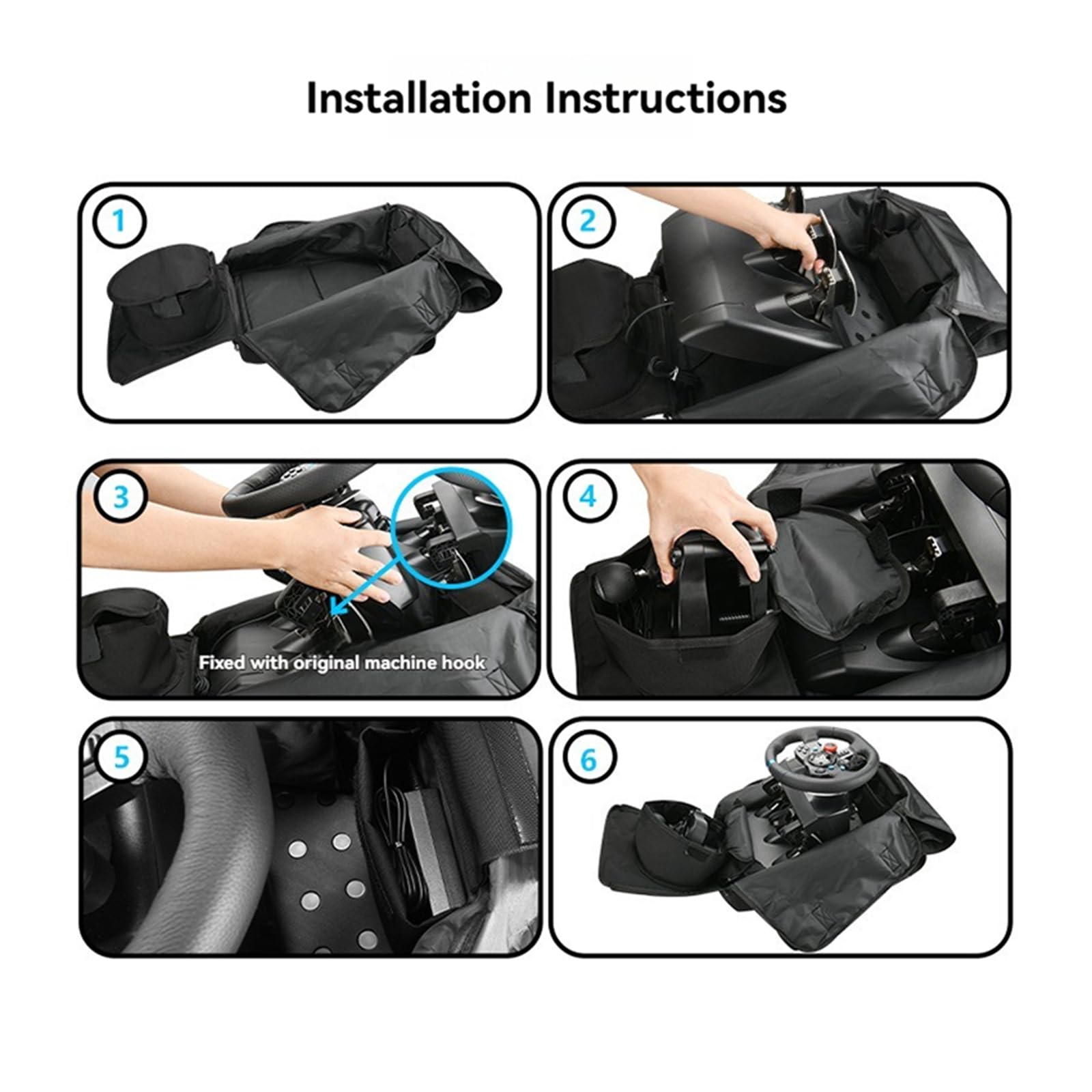 Installation Instructions

1

2

3

Fixed with original machine hook

4

5

6