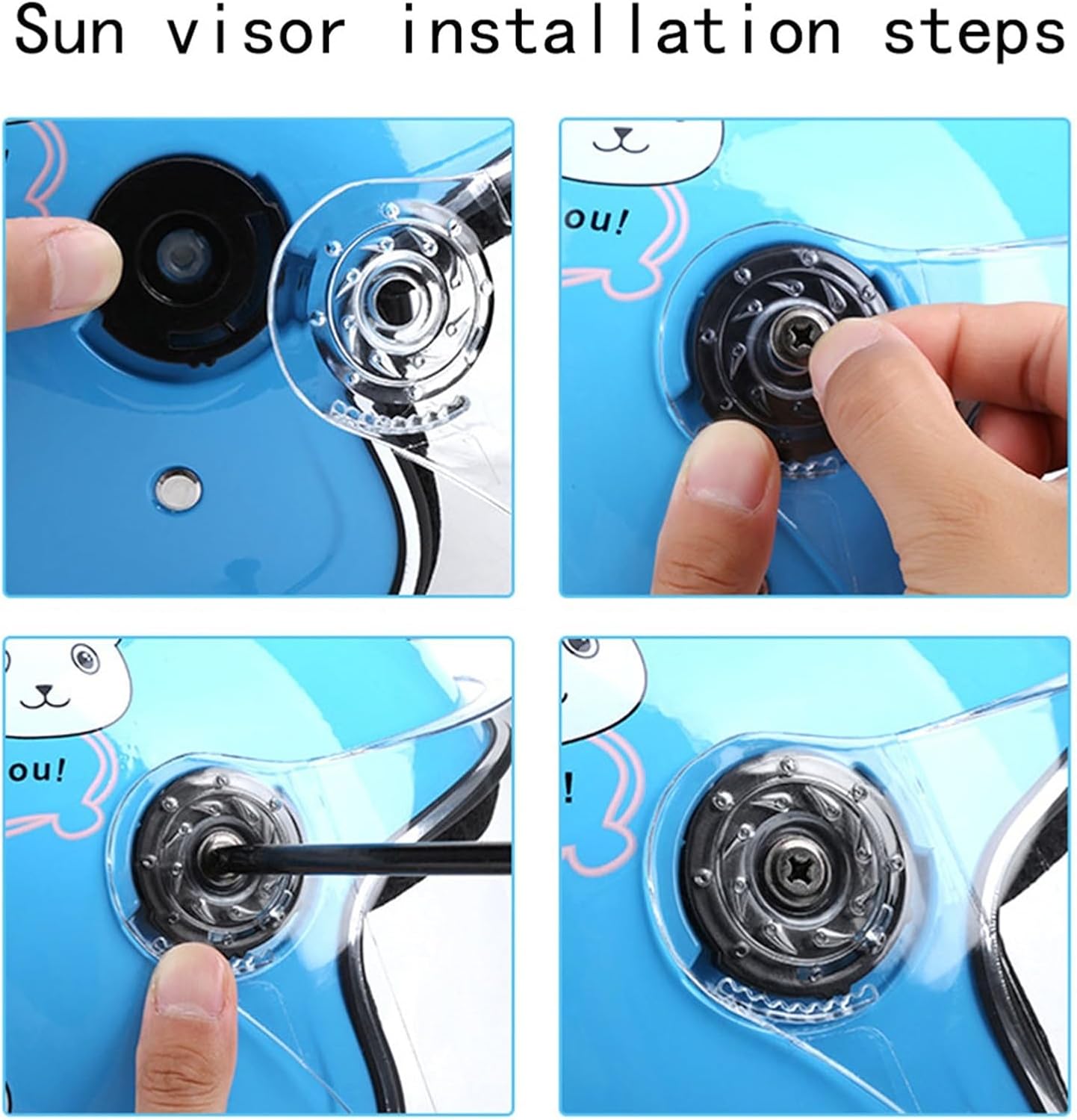 Sun visor installation steps

ou!

ou!