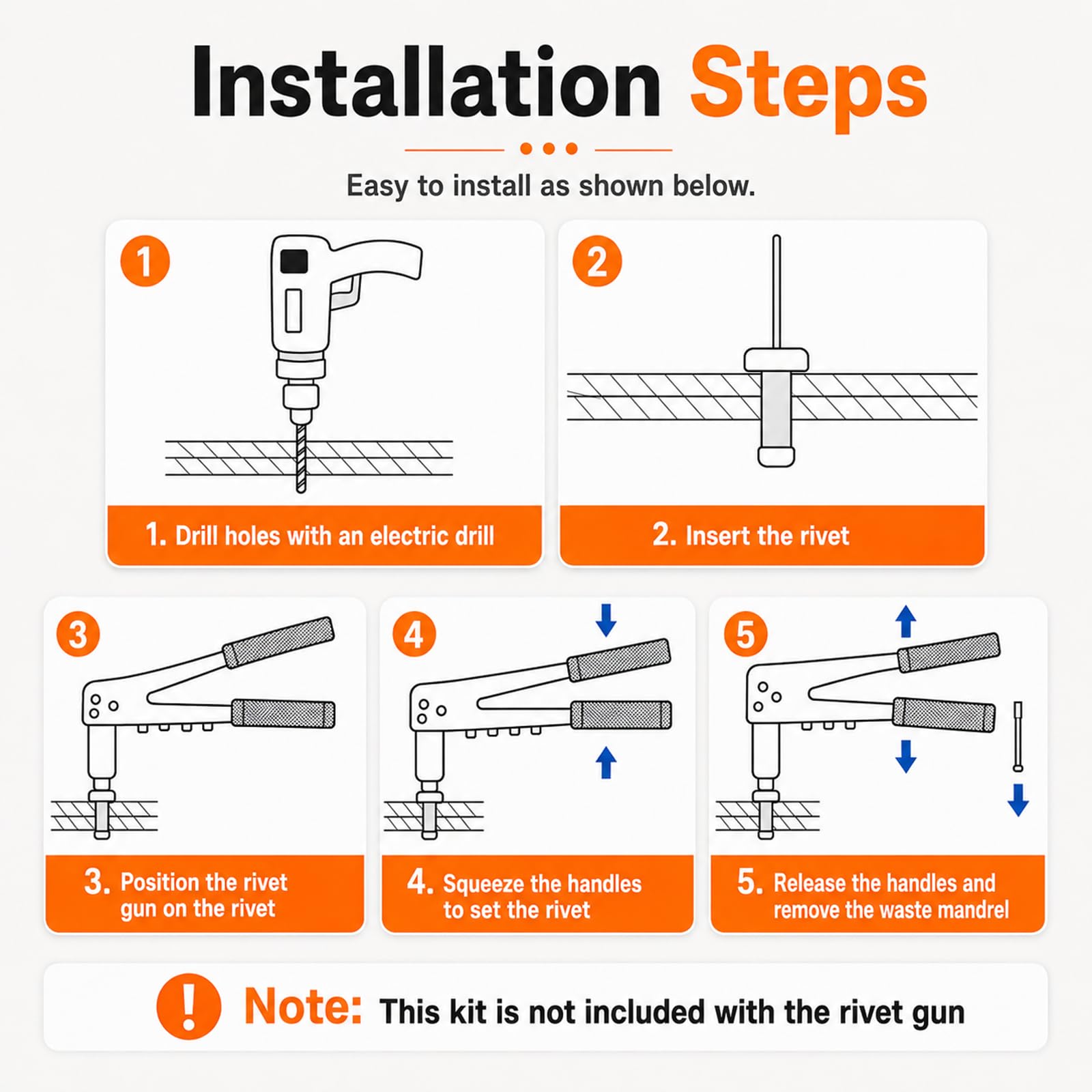 Installation Steps

Easy to install as shown below.

1

1. Drill holes with an electric drill

2

2. Insert the rivet

3

3. Position the rivet gun on the rivet

4

4. Squeeze the handles to set the rivet

5

5. Release the handles and remove the waste mandrel

!

Note: This kit is not included with the rivet gun