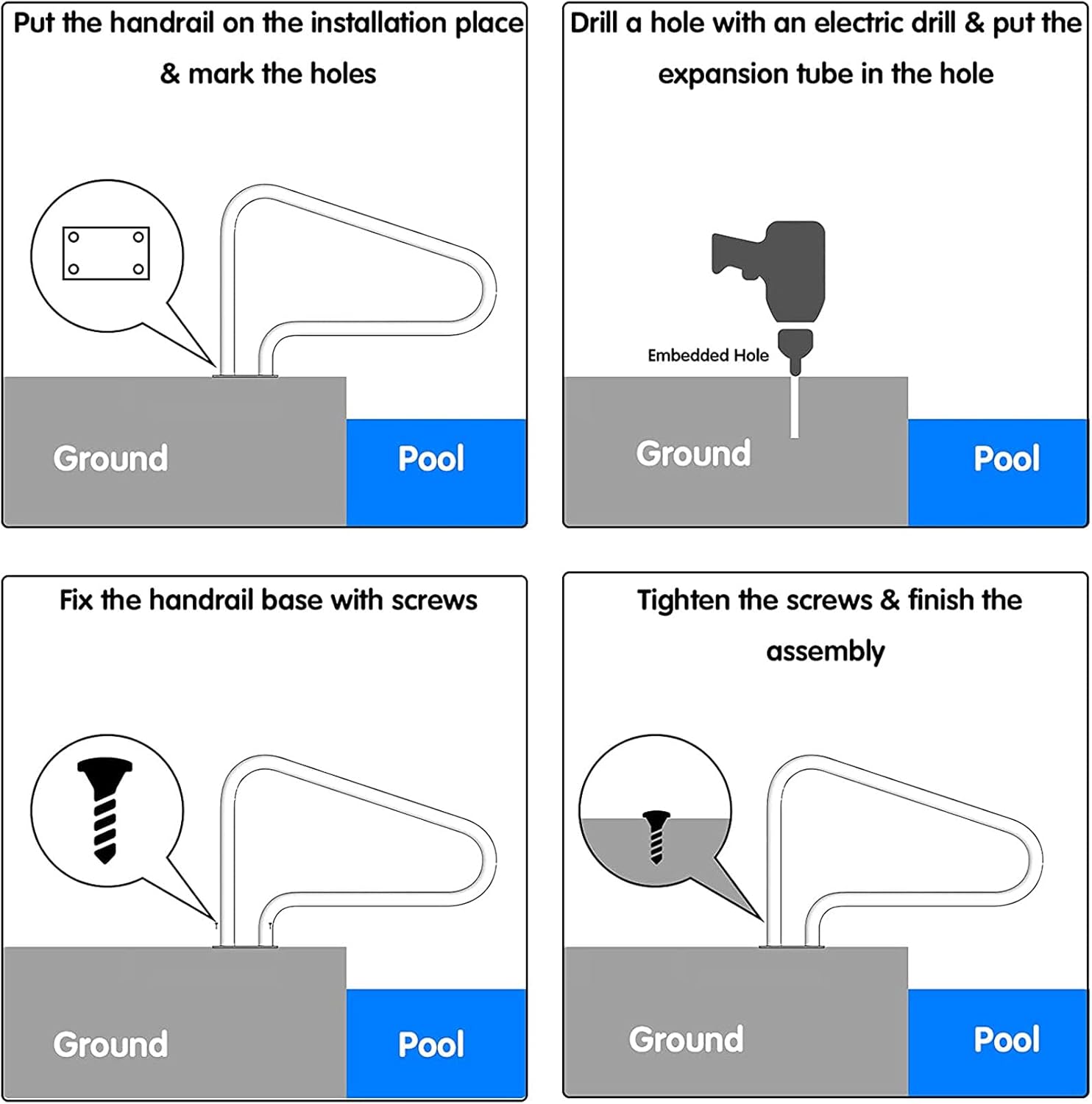 Put the handrail on the installation place & mark the holes

Ground

Pool

Drill a hole with an electric drill & put the expansion tube in the hole

Embedded Hole

Ground

Pool

Fix the handrail base with screws

Ground

Pool

Tighten the screws & finish the assembly

Ground

Pool