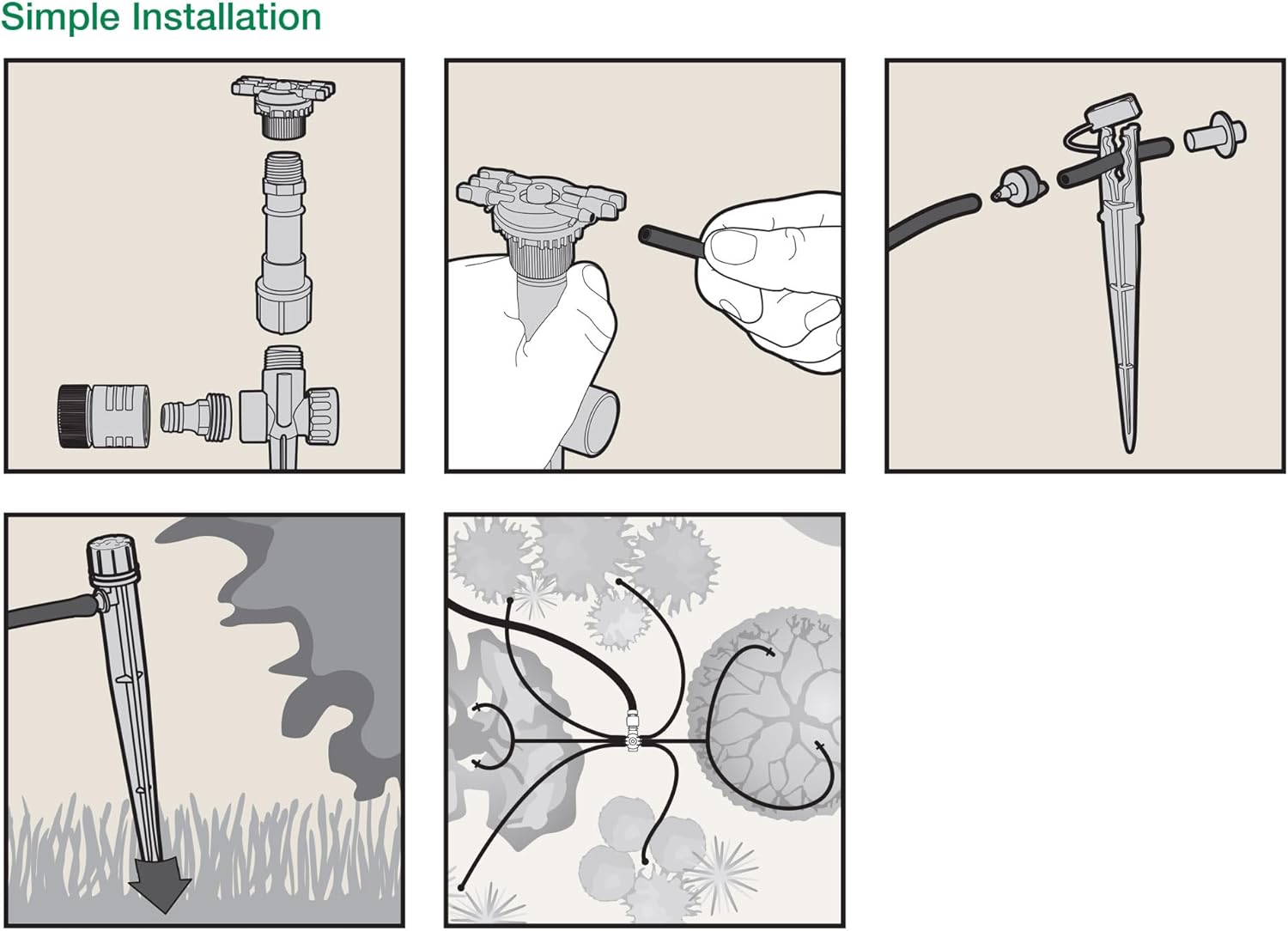 Simple Installation