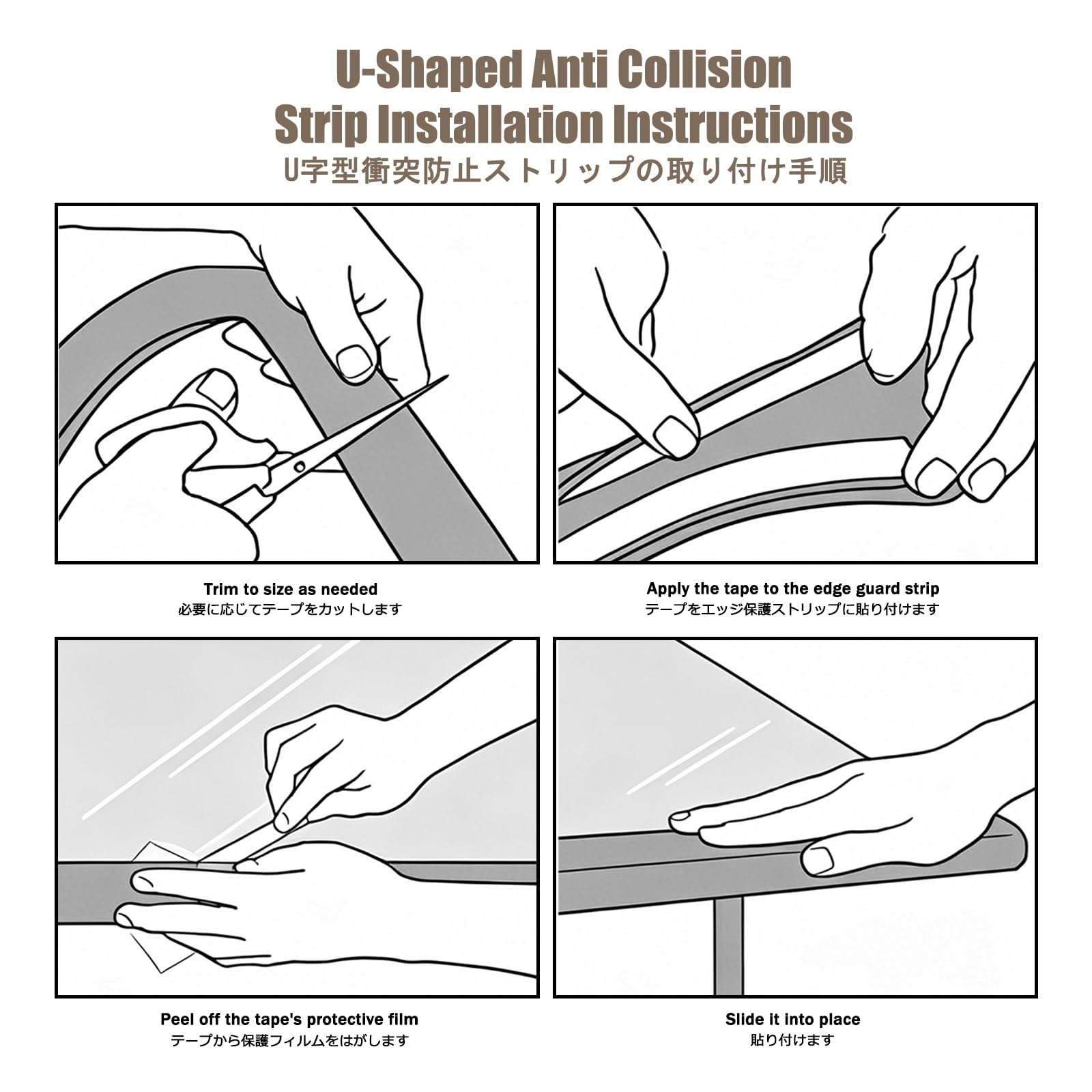 U-Shaped Anti Collision Strip Installation Instructions
U字型衝突防止ストリップの取り付け手順

Trim to size as needed
必要に応じてテープをカットします

Apply the tape to the edge guard strip
テープをエッジ保護ストリップに貼り付けます

Peel off the tape's protective film
テープから保護フィルムをはがします

Slide it into place
貼り付けます