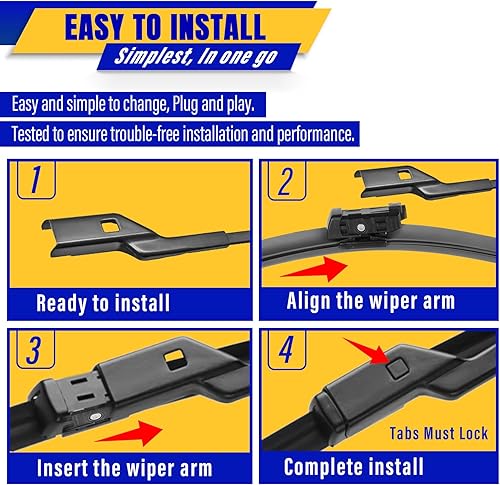 EASY TO INSTALL
Simplest, In one go

Easy and simple to change, Plug and play.

Tested to ensure trouble-free installation and performance.

1
Ready to install

2
Align the wiper arm

3
Insert the wiper arm

4
Tabs Must Lock
Complete install