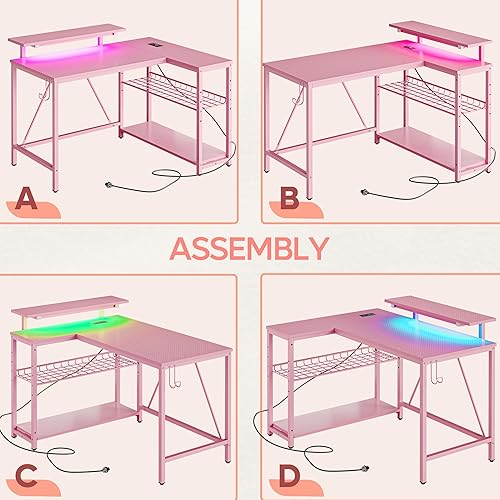 A

B

ASSEMBLY

C

D