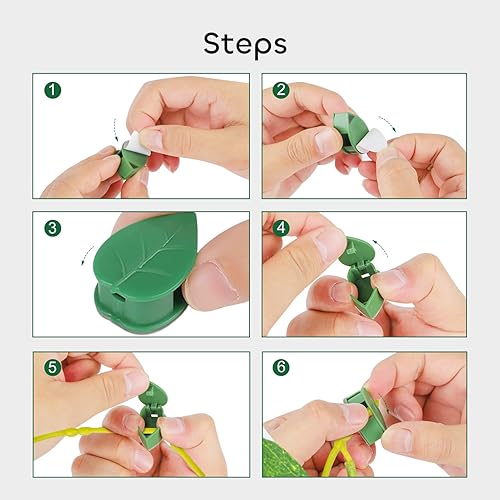 Steps

1

2

3

4

5

6