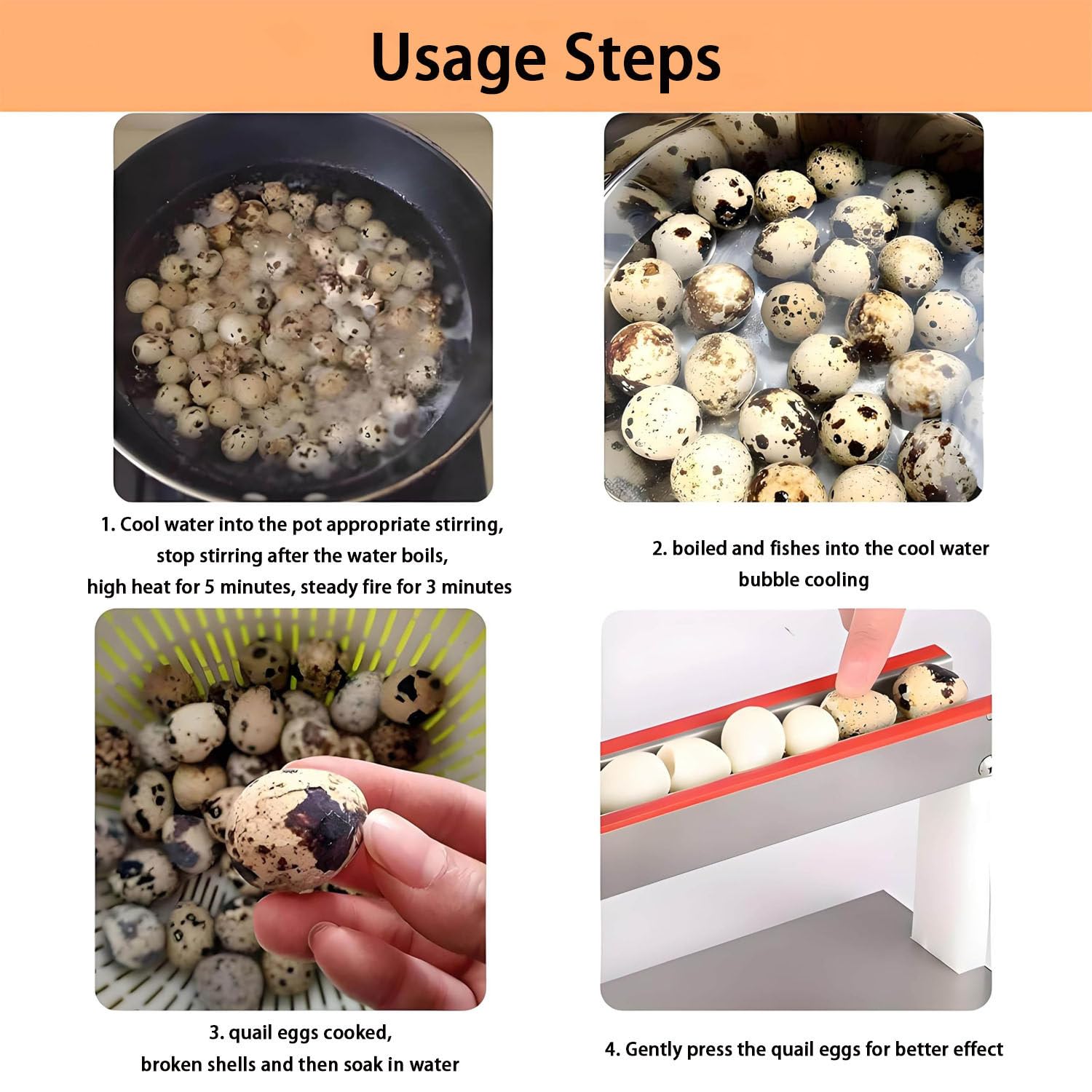 Usage Steps

1. Cool water into the pot appropriate stirring, stop stirring after the water boils, high heat for 5 minutes, steady fire for 3 minutes

2. boiled and fishes into the cool water bubble cooling

3. quail eggs cooked, broken shells and then soak in water

4. Gently press the quail eggs for better effect