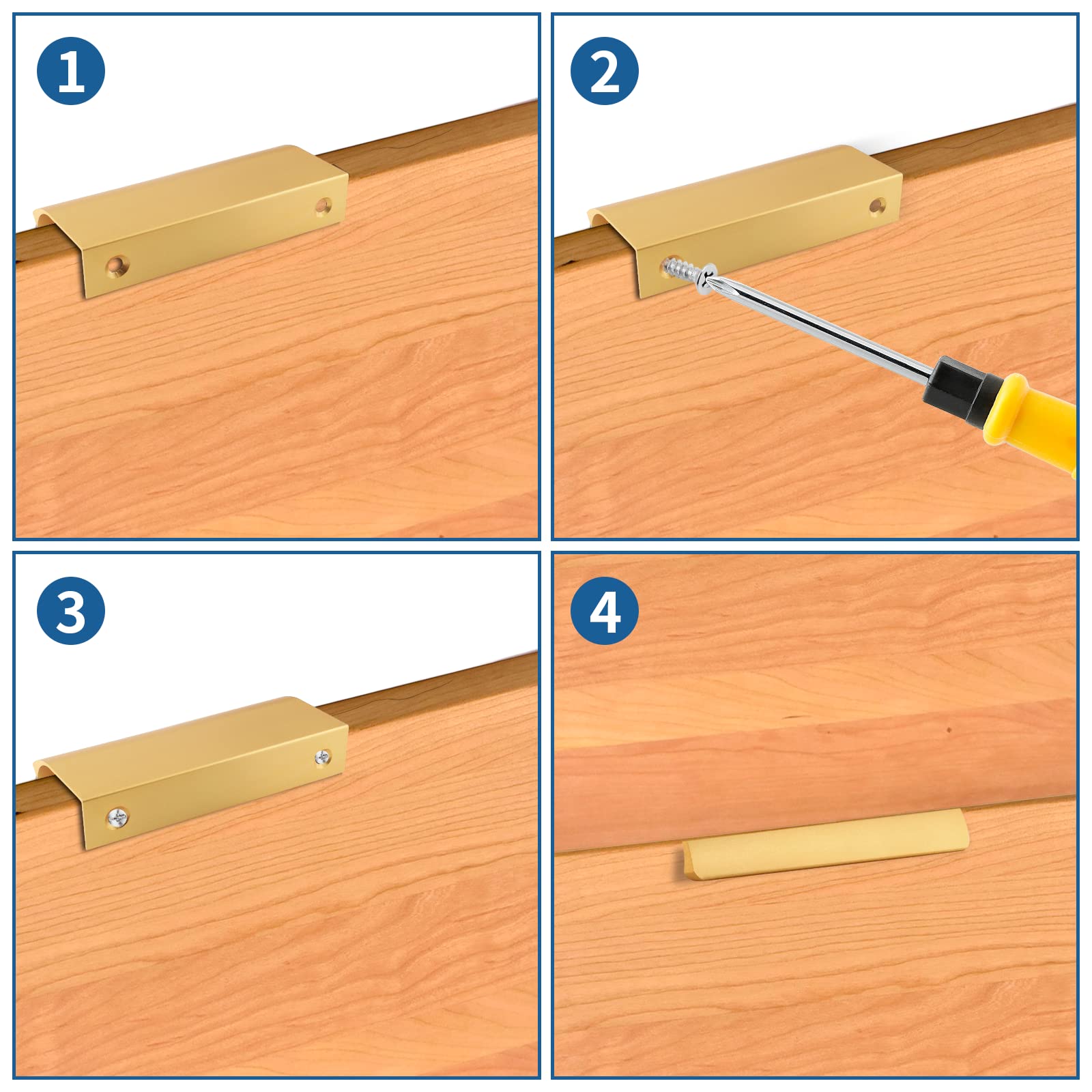 1

2

3

4