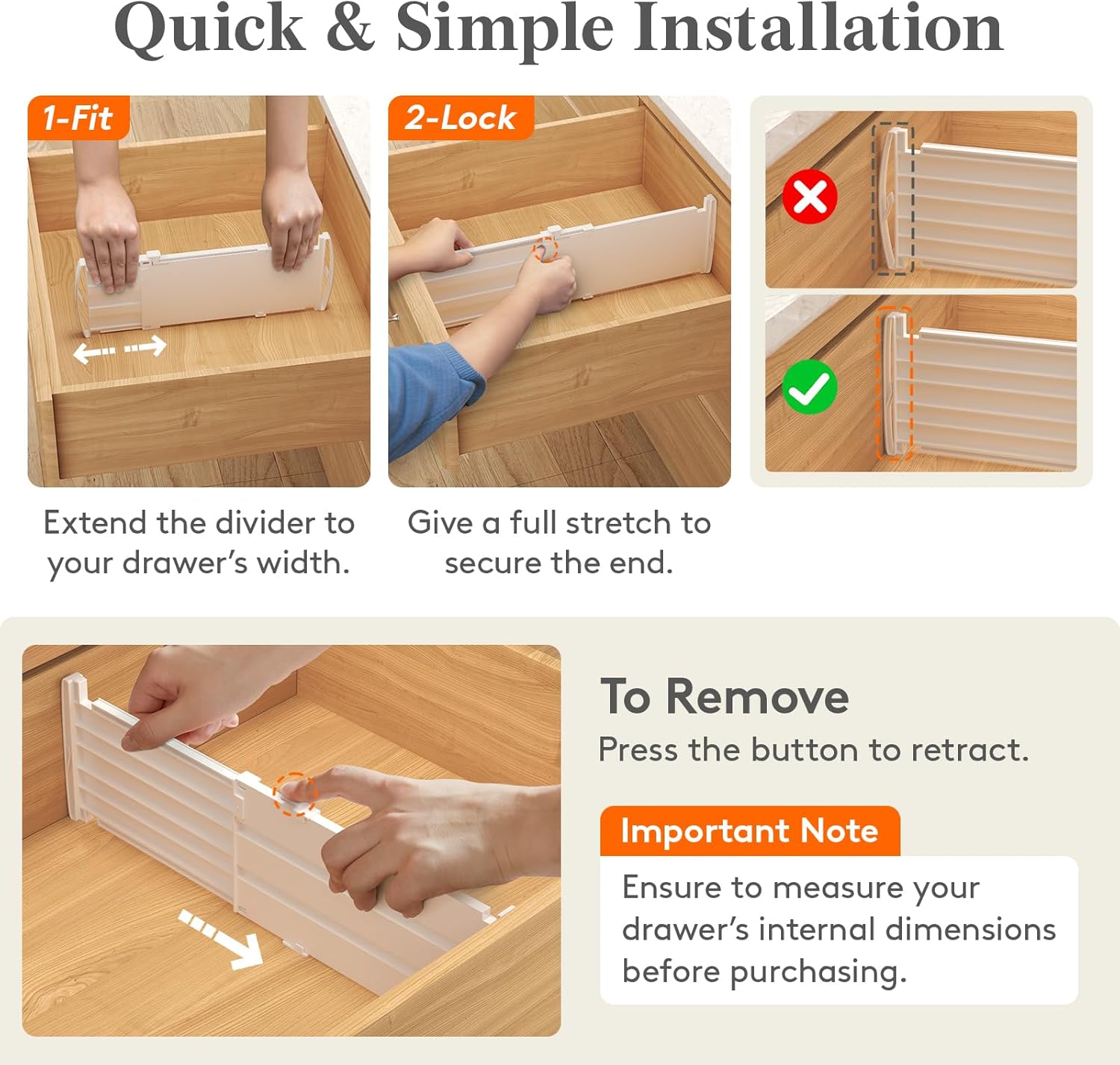 Quick & Simple Installation

1-Fit

Extend the divider to your drawer's width.

2-Lock

Give a full stretch to secure the end.

To Remove

Press the button to retract.

Important Note

Ensure to measure your drawer's internal dimensions before purchasing.