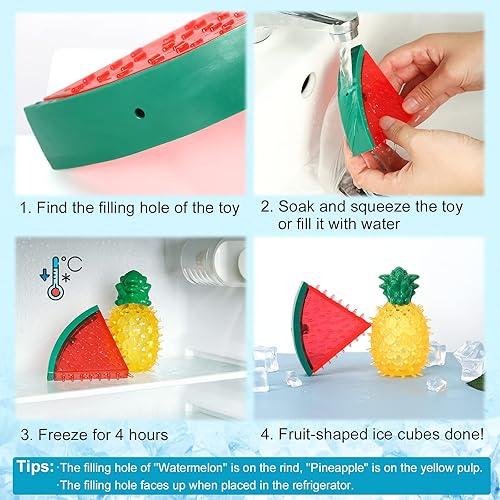 1. Find the filling hole of the toy

2. Soak and squeeze the toy or fill it with water

°C

3. Freeze for 4 hours

4. Fruit-shaped ice cubes done!

Tips: ·The filling hole of "Watermelon" is on the rind, "Pineapple" is on the yellow pulp.
·The filling hole faces up when placed in the refrigerator.