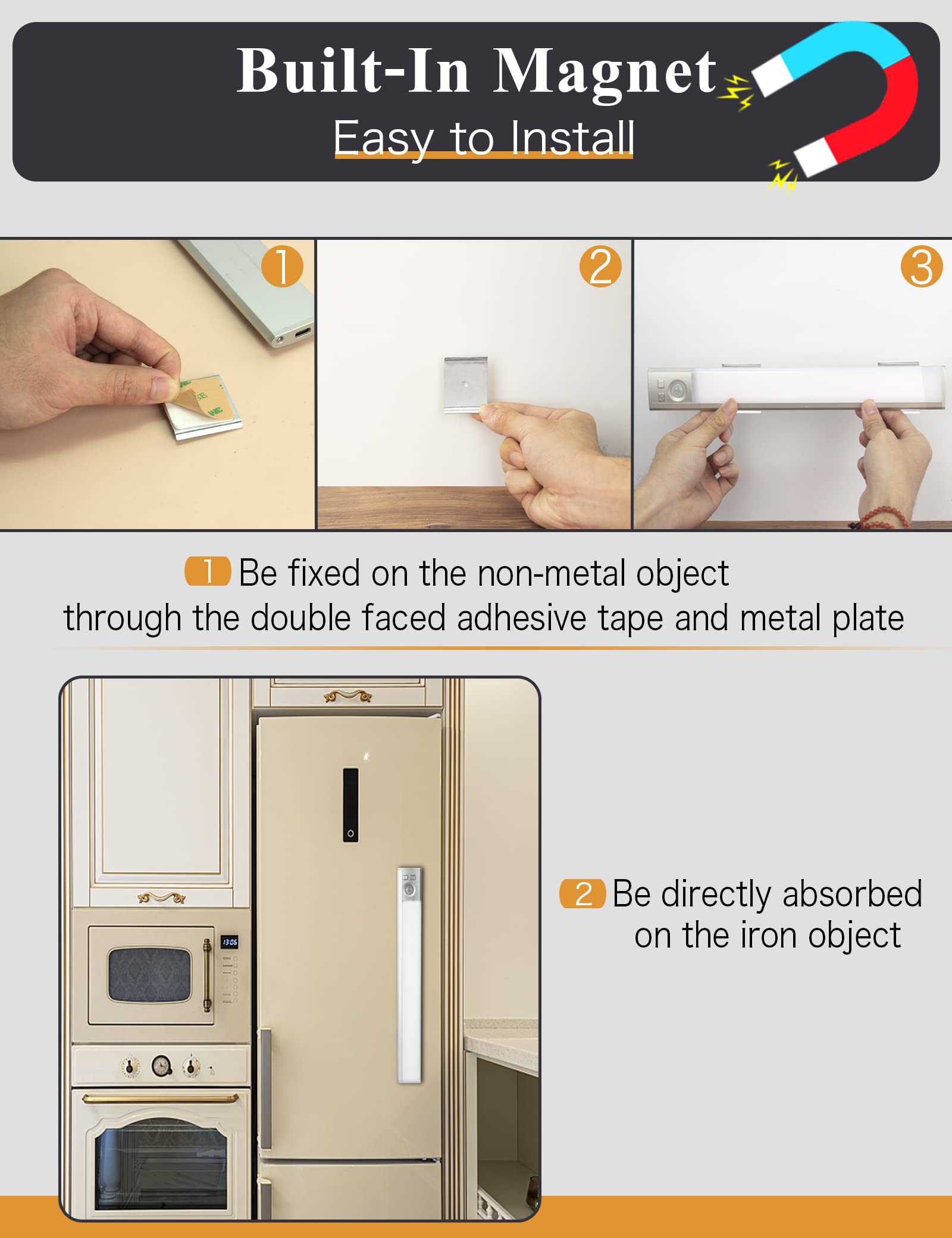 Built-In Magnet
Easy to Install

1

2

3

1 Be fixed on the non-metal object through the double faced adhesive tape and metal plate

13:05

2 Be directly absorbed on the iron object