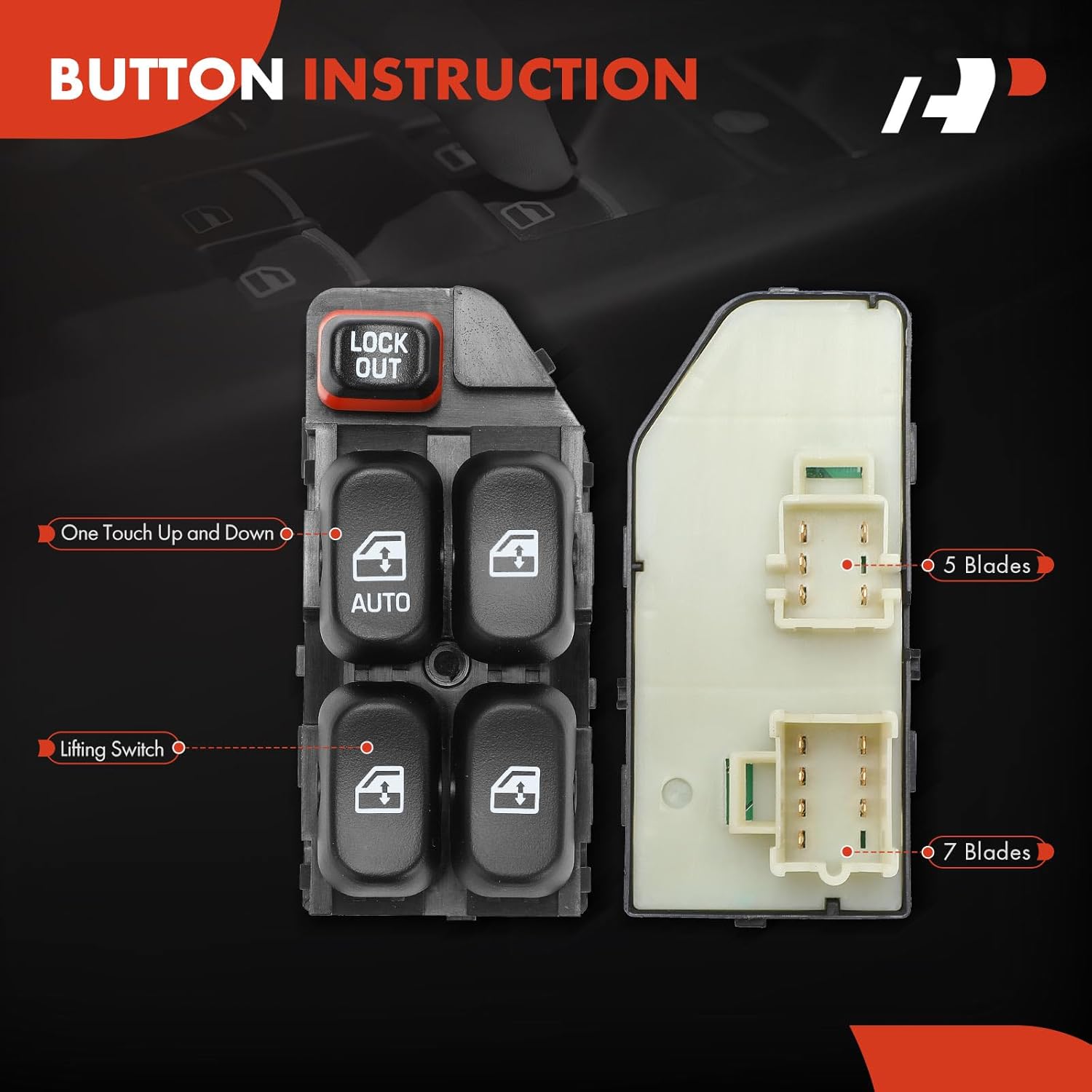 BUTTON INSTRUCTION

LOCK OUT

One Touch Up and Down

AUTO

Lifting Switch

5 Blades

7 Blades