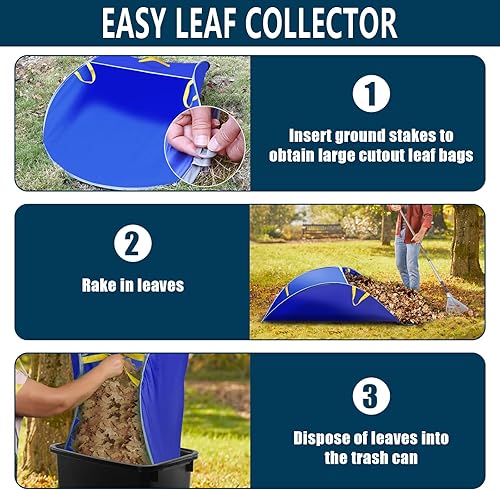 EASY LEAF COLLECTOR

1

Insert ground stakes to obtain large cutout leaf bags

2

Rake in leaves

3

Dispose of leaves into the trash can