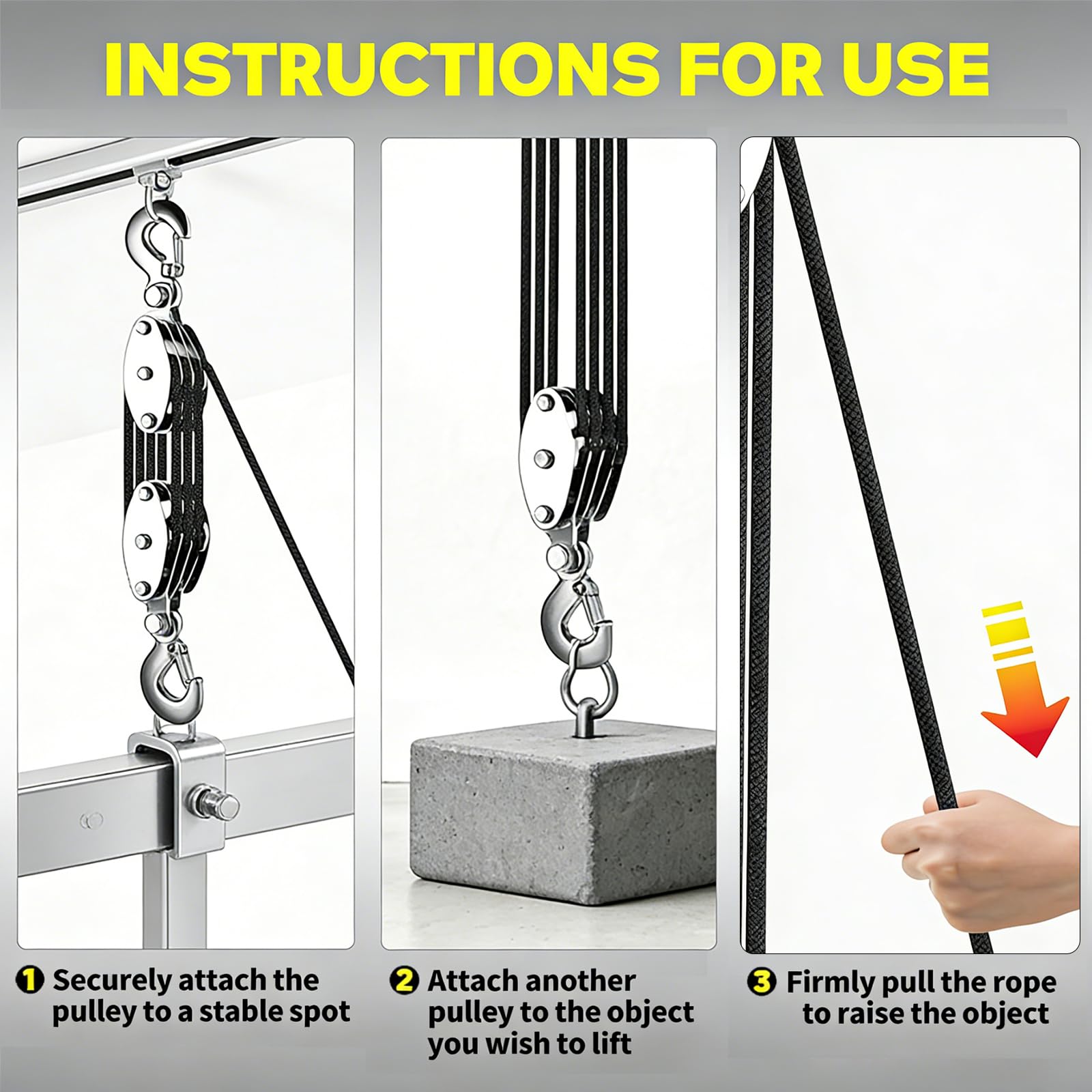 INSTRUCTIONS FOR USE

1 Securely attach the pulley to a stable spot

2 Attach another pulley to the object you wish to lift

3 Firmly pull the rope to raise the object