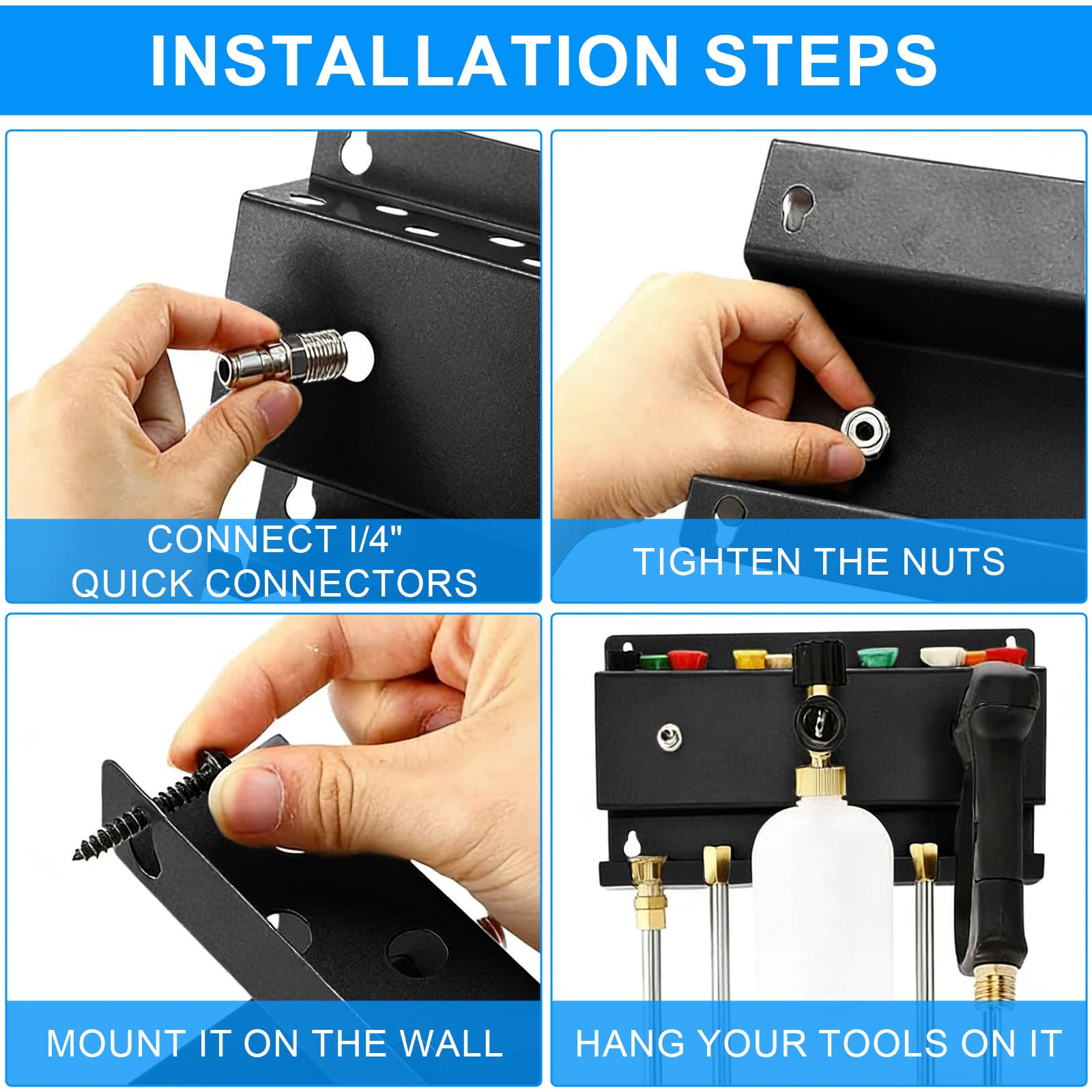 INSTALLATION STEPS

CONNECT I/4" QUICK CONNECTORS

TIGHTEN THE NUTS

MOUNT IT ON THE WALL

HANG YOUR TOOLS ON IT