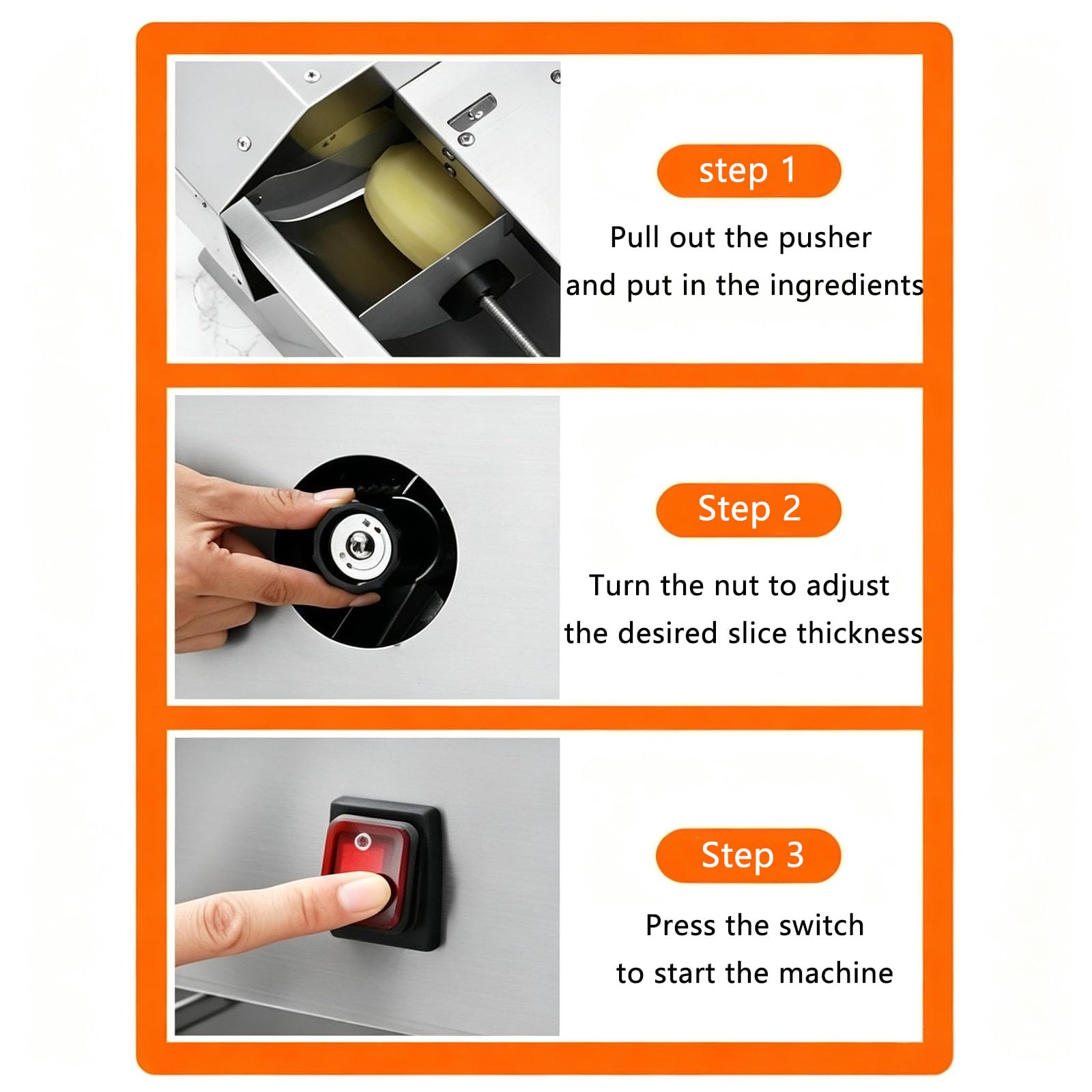 step 1

Pull out the pusher and put in the ingredients

Step 2

Turn the nut to adjust the desired slice thickness

Step 3

Press the switch to start the machine