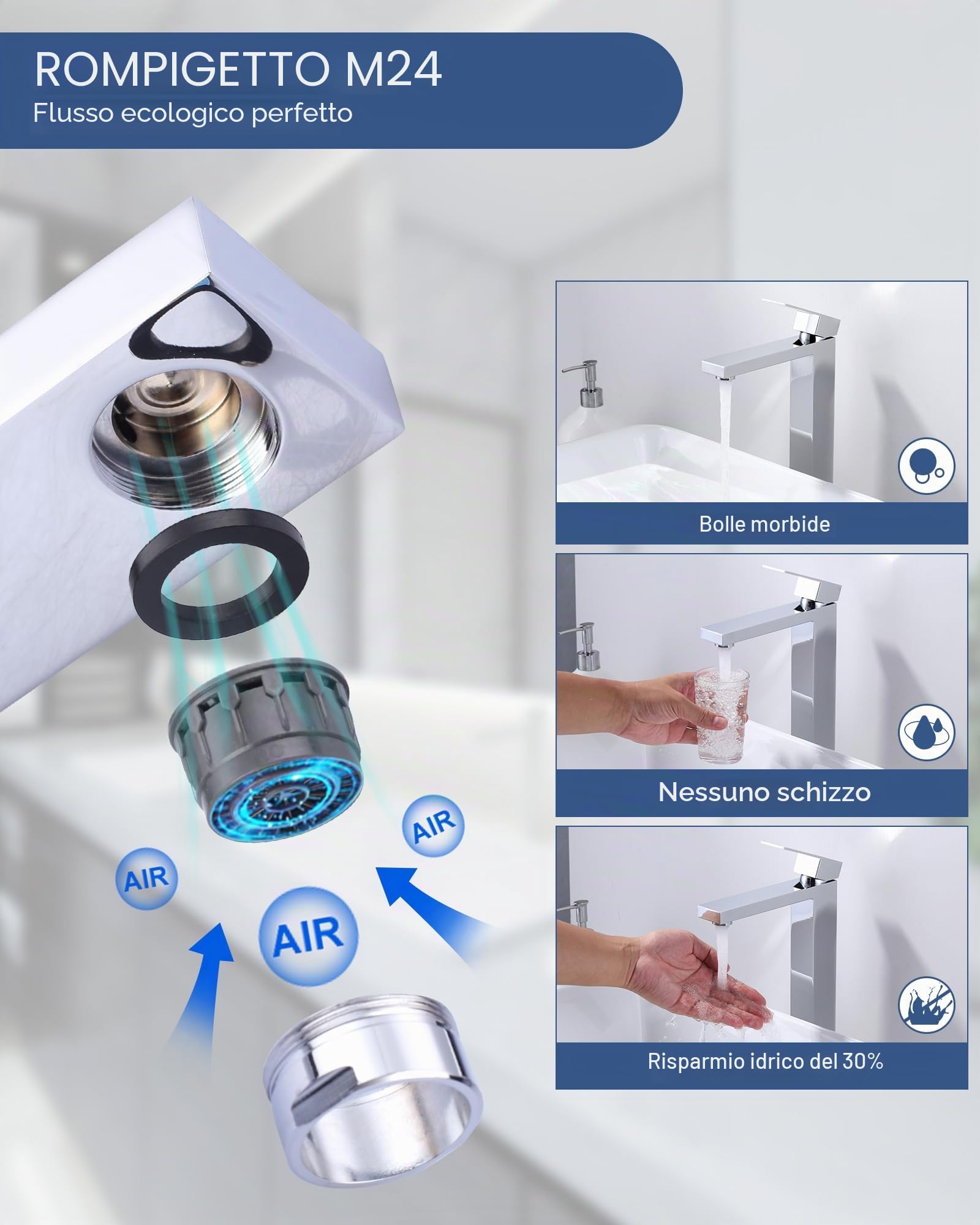 ROMPIGETTO M24
Flusso ecologico perfetto

AIR
AIR
AIR

Bolle morbide

Nessuno schizzo

Risparmio idrico del 30%