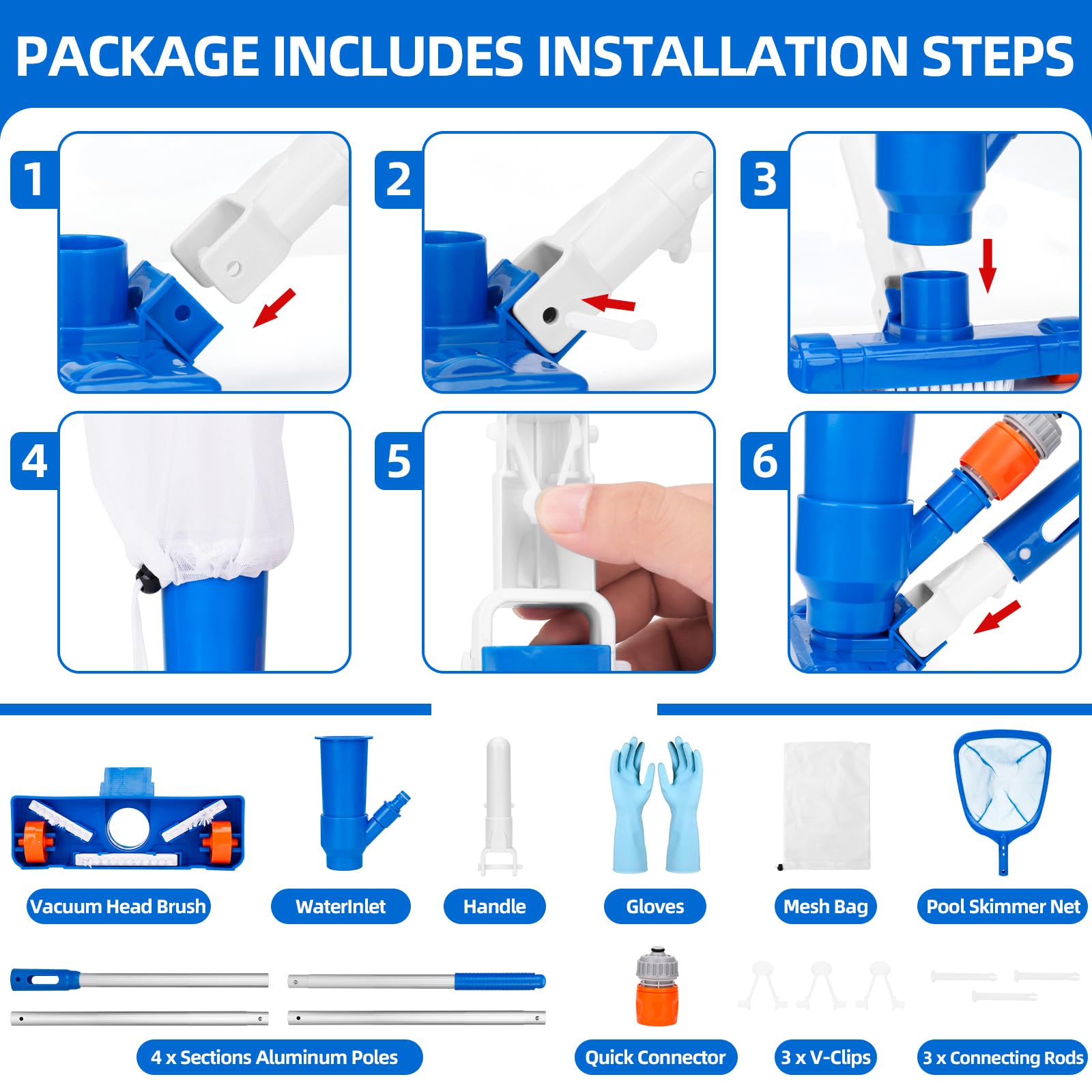 PACKAGE INCLUDES INSTALLATION STEPS

1

2

3

4

5

6

Vacuum Head Brush

WaterInlet

Handle

Gloves

Mesh Bag

Pool Skimmer Net

4 x Sections Aluminum Poles

Quick Connector

3 x V-Clips

3 x Connecting Rods