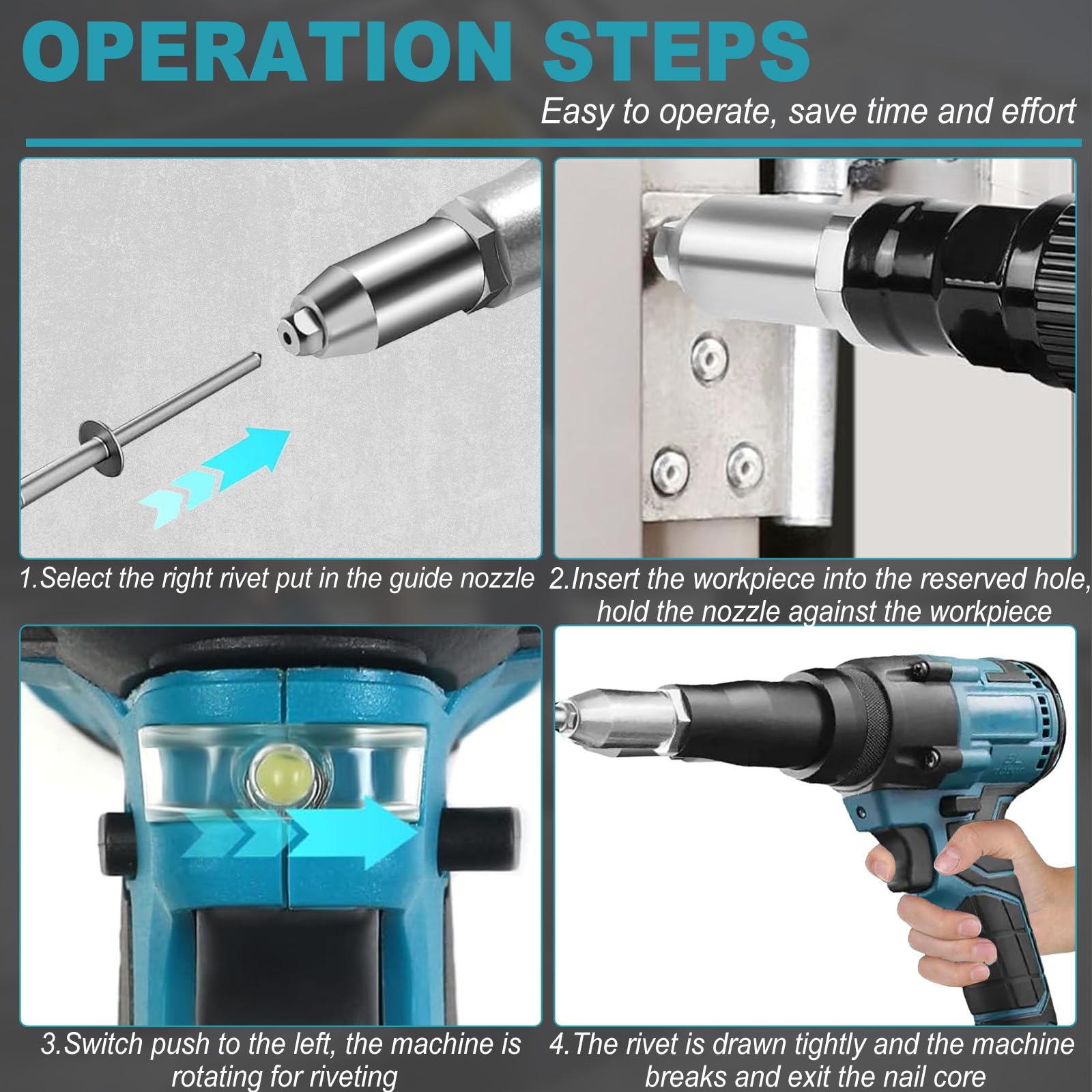 OPERATION STEPS

Easy to operate, save time and effort

1.Select the right rivet put in the guide nozzle

2.Insert the workpiece into the reserved hole, hold the nozzle against the workpiece

3.Switch push to the left, the machine is rotating for riveting

4.The rivet is drawn tightly and the machine breaks and exit the nail core