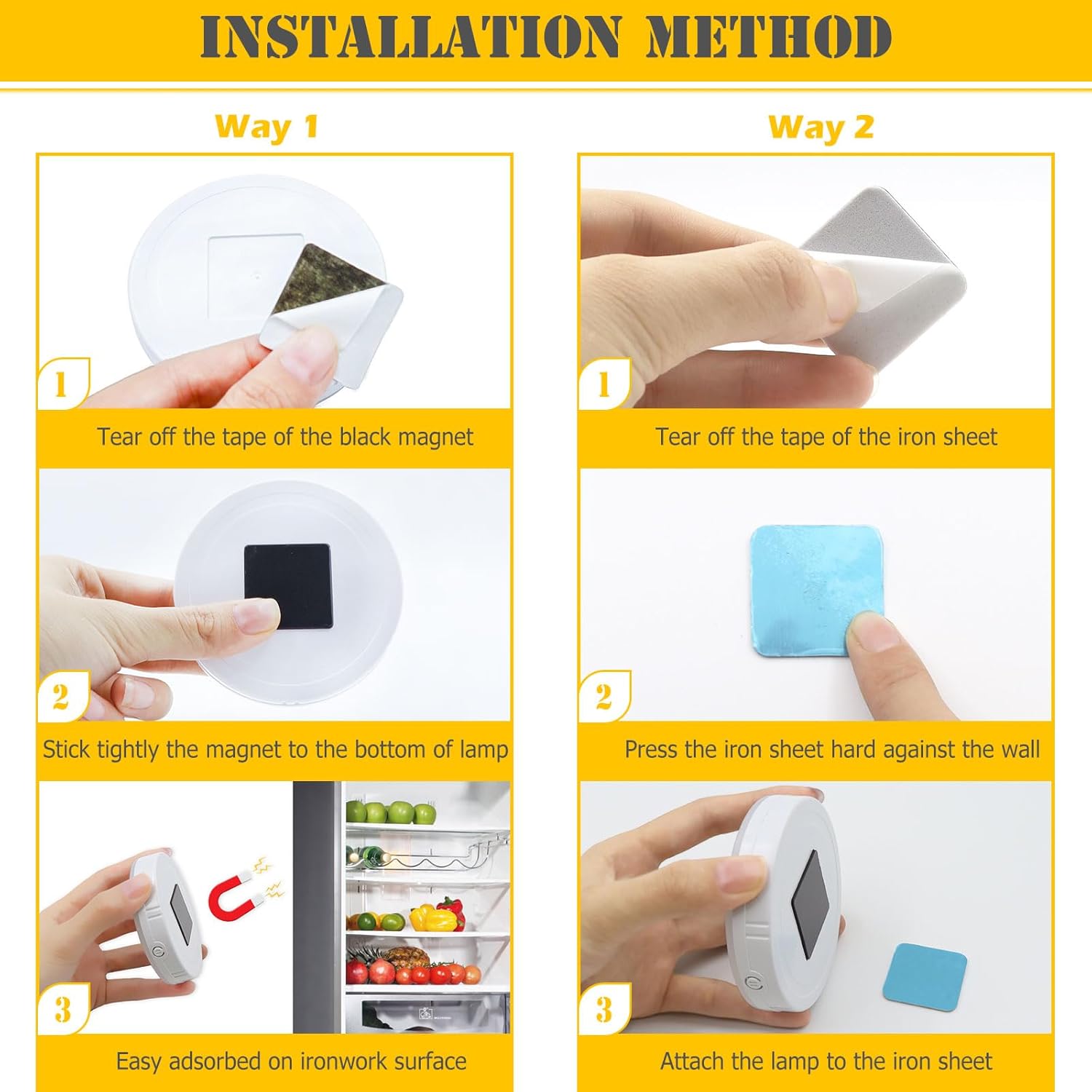 INSTALLATION METHOD

Way 1

1

Tear off the tape of the black magnet

2

Stick tightly the magnet to the bottom of lamp

3

Easy adsorbed on ironwork surface

Way 2

1

Tear off the tape of the iron sheet

2

Press the iron sheet hard against the wall

3

Attach the lamp to the iron sheet