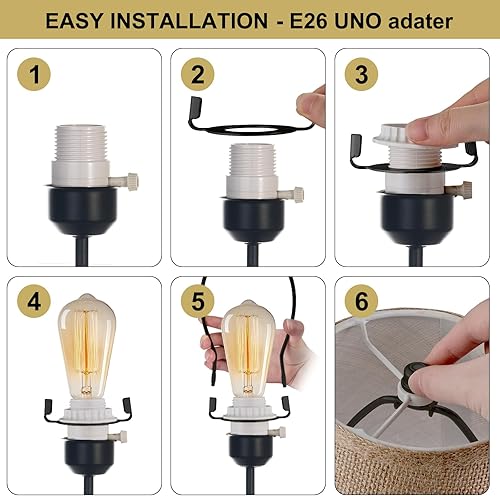 EASY INSTALLATION - E26 UNO adater

1

2

3

4

5

6