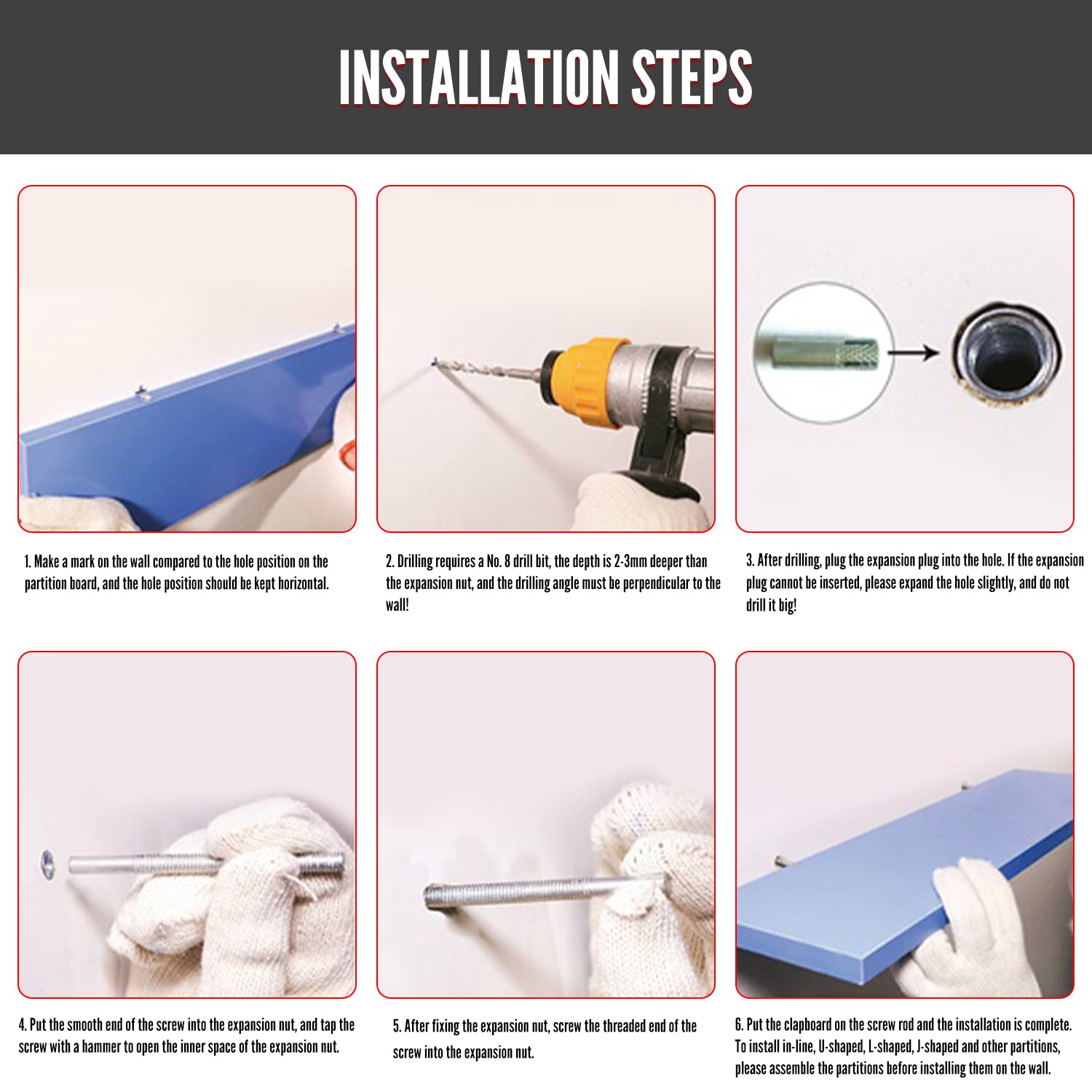 INSTALLATION STEPS

1. Make a mark on the wall compared to the hole position on the partition board, and the hole position should be kept horizontal.

2. Drilling requires a No. 8 drill bit, the depth is 2-3mm deeper than the expansion nut, and the drilling angle must be perpendicular to the wall!

3. After drilling, plug the expansion plug into the hole. If the expansion plug cannot be inserted, please expand the hole slightly, and do not drill it big!

4. Put the smooth end of the screw into the expansion nut, and tap the screw with a hammer to open the inner space of the expansion nut.

5. After fixing the expansion nut, screw the threaded end of the screw into the expansion nut.

6. Put the clapboard on the screw rod and the installation is complete. To install in-line, U-shaped, L-shaped, J-shaped and other partitions, please assemble the partitions before installing them on the wall.