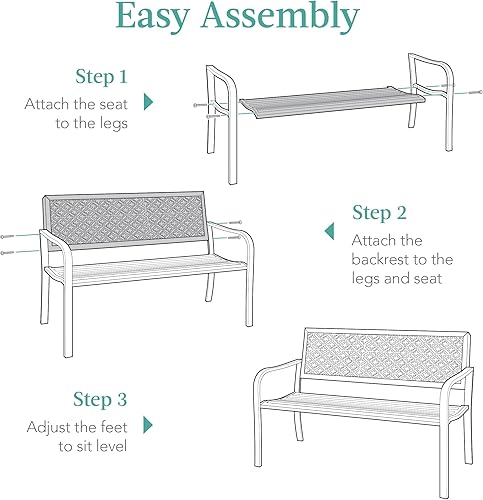 Easy Assembly

Step 1
Attach the seat to the legs

Step 2
Attach the backrest to the legs and seat

Step 3
Adjust the feet to sit level