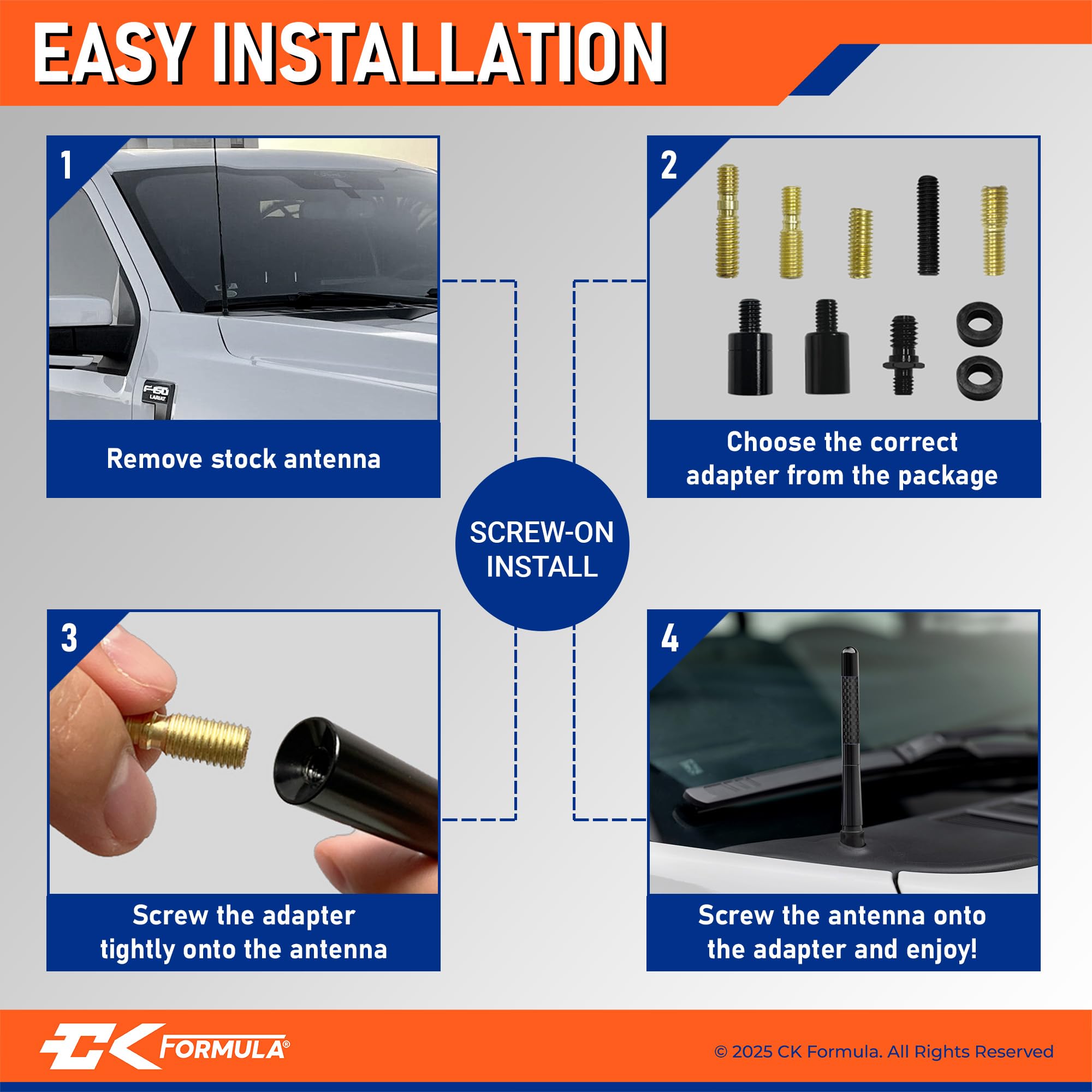 EASY INSTALLATION

1
F-150
LARIAT
Remove stock antenna

2
Choose the correct adapter from the package

SCREW-ON INSTALL

3
Screw the adapter tightly onto the antenna

4
Screw the antenna onto the adapter and enjoy!

CK FORMULA®

© 2025 CK Formula. All Rights Reserved