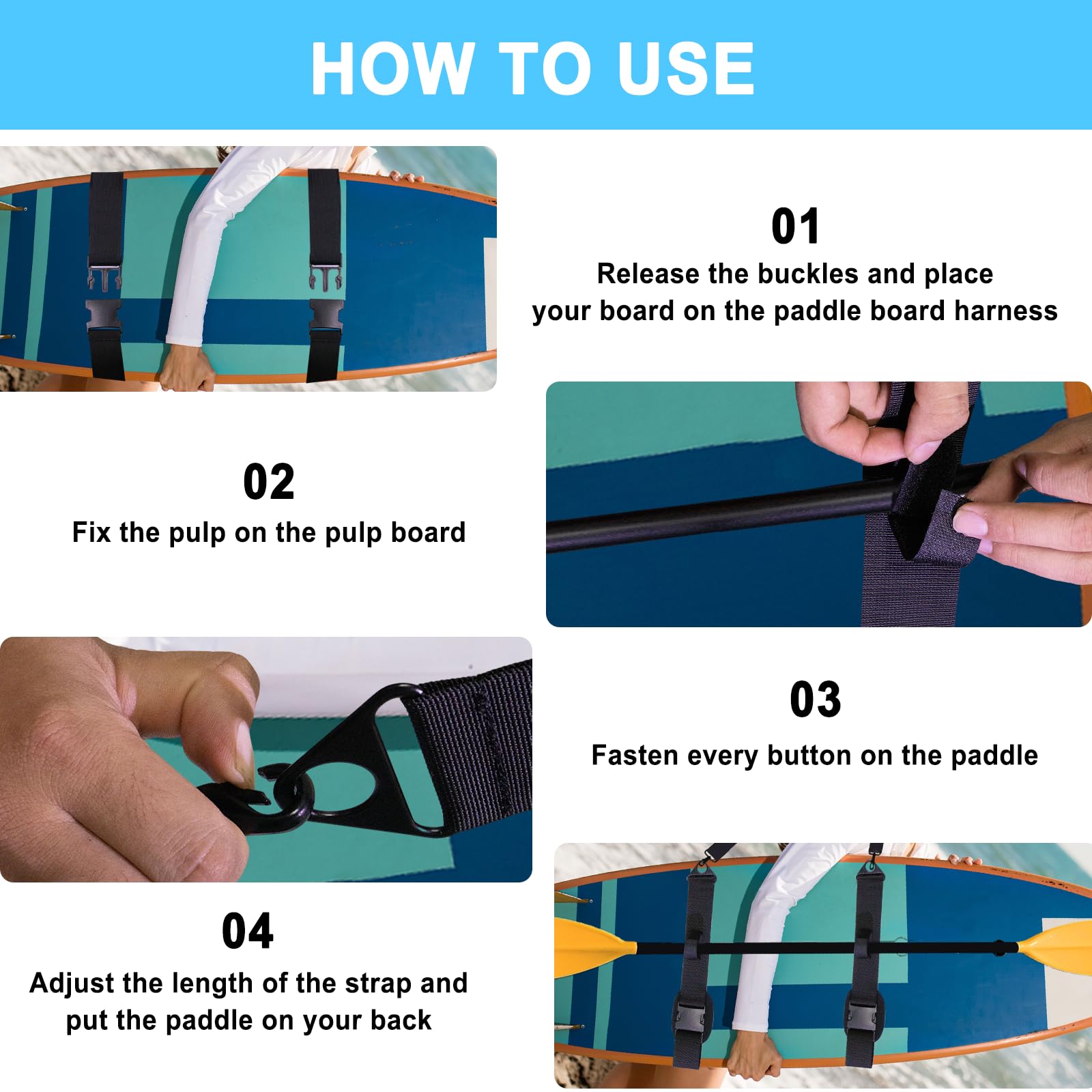 HOW TO USE

01
Release the buckles and place your board on the paddle board harness

02
Fix the pulp on the pulp board

03
Fasten every button on the paddle

04
Adjust the length of the strap and put the paddle on your back