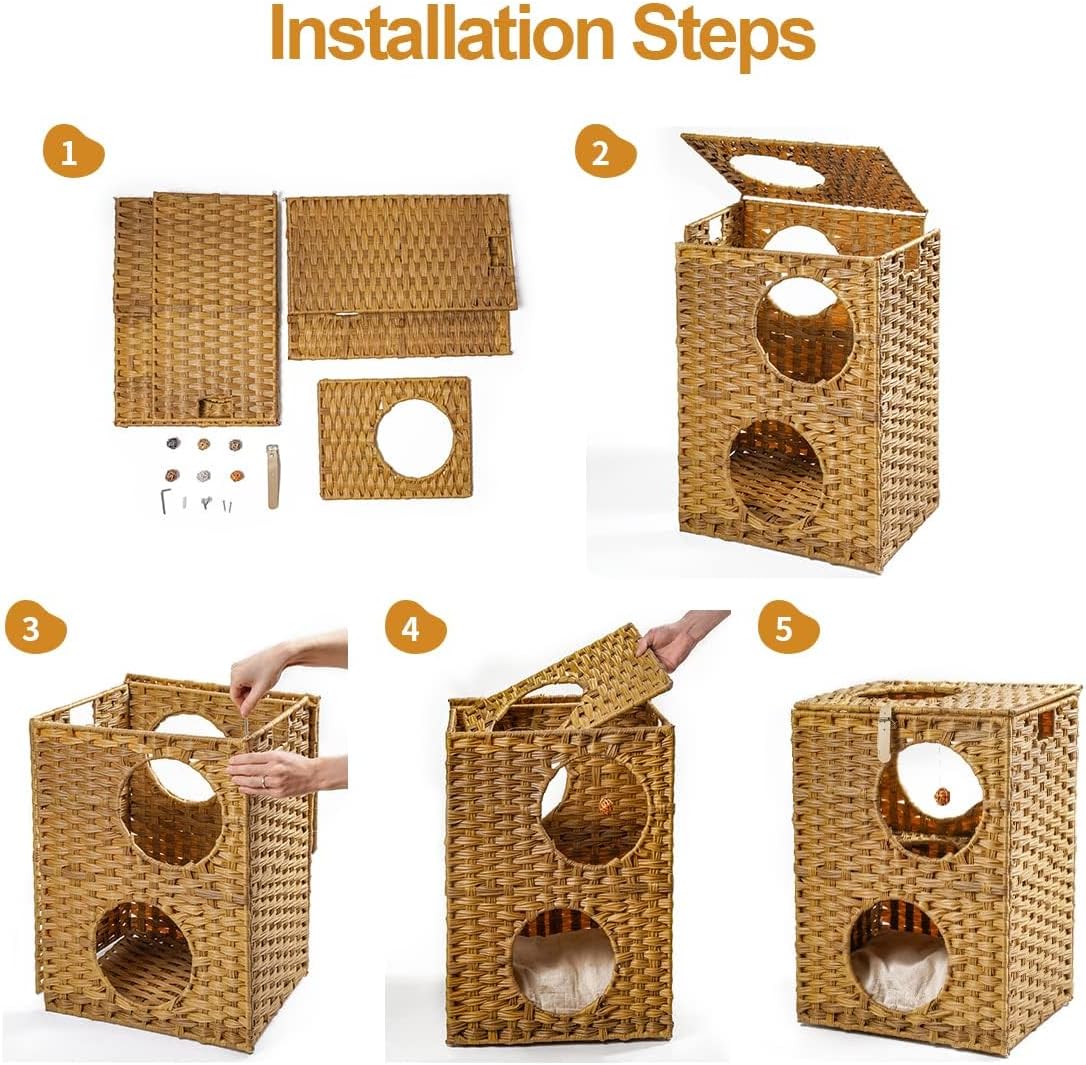 Installation Steps

1

2

3

4

5