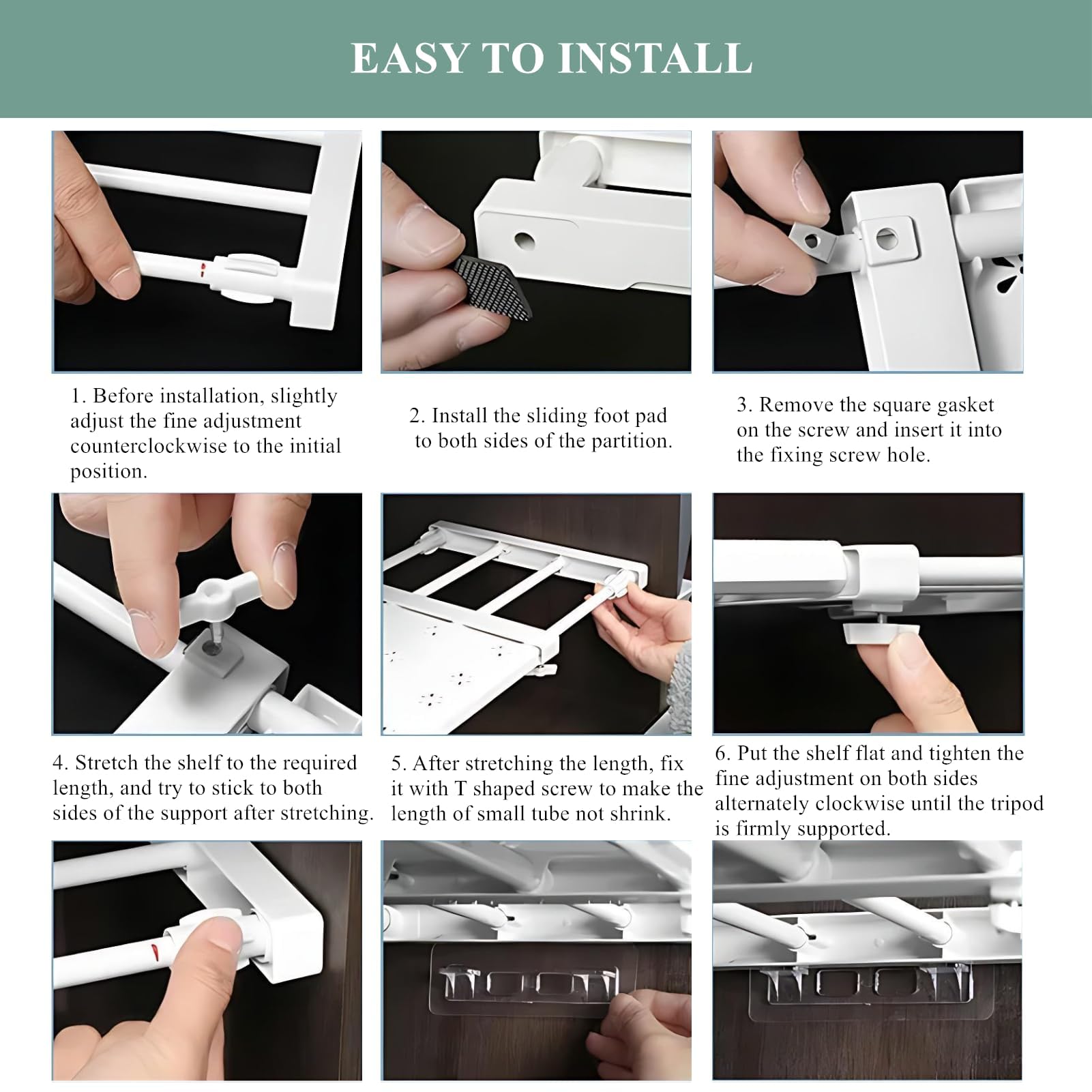 EASY TO INSTALL

1. Before installation, slightly adjust the fine adjustment counterclockwise to the initial position.

2. Install the sliding foot pad to both sides of the partition.

3. Remove the square gasket on the screw and insert it into the fixing screw hole.

4. Stretch the shelf to the required length, and try to stick to both sides of the support after stretching.

5. After stretching the length, fix it with T shaped screw to make the length of small tube not shrink.

6. Put the shelf flat and tighten the fine adjustment on both sides alternately clockwise until the tripod is firmly supported.