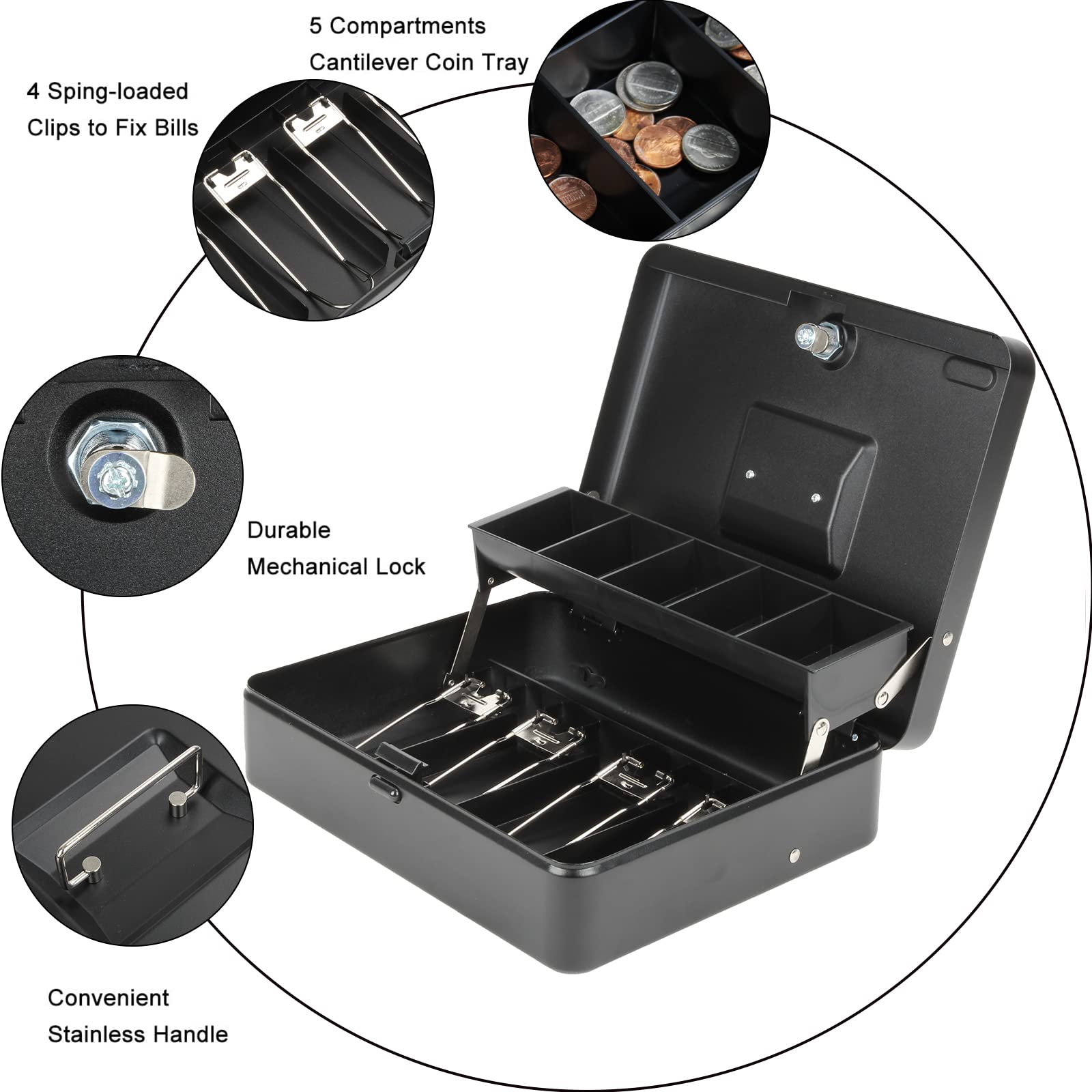 5 Compartments
Cantilever Coin Tray

4 Sping-loaded
Clips to Fix Bills

Durable
Mechanical Lock

Convenient
Stainless Handle